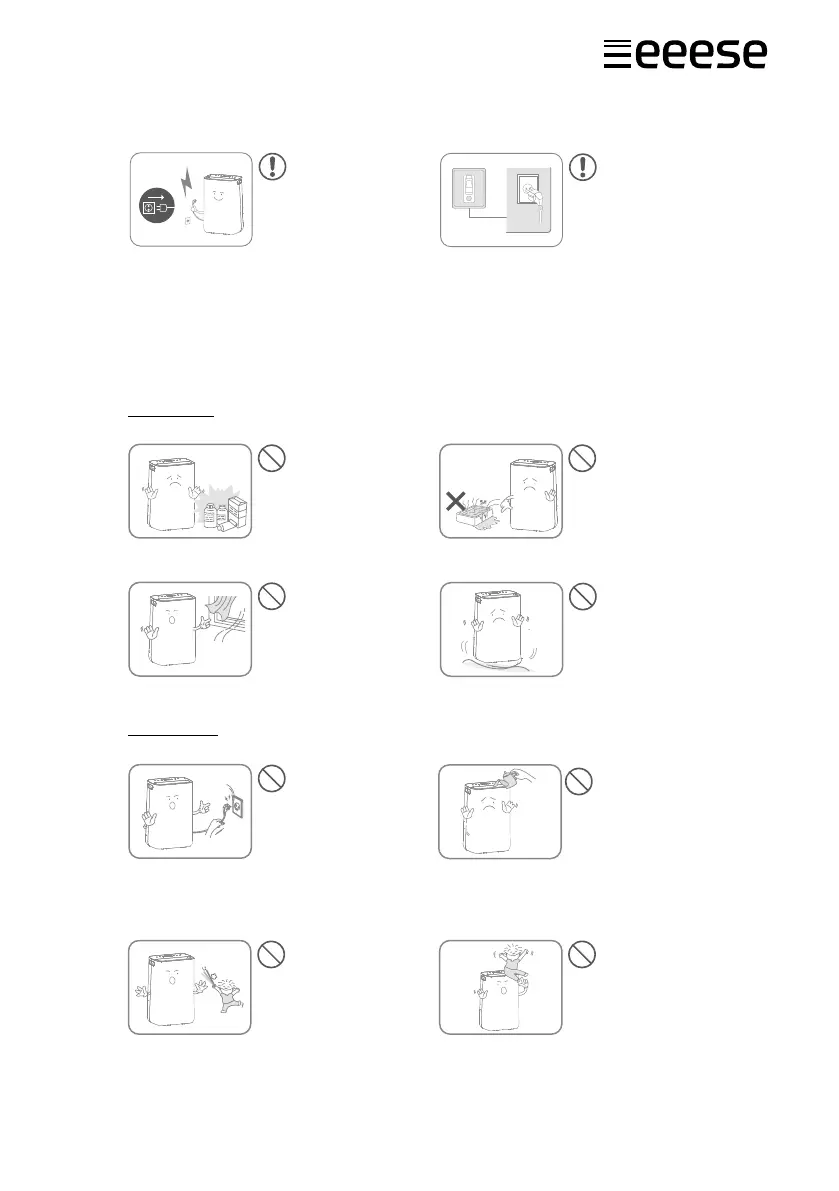 eeese