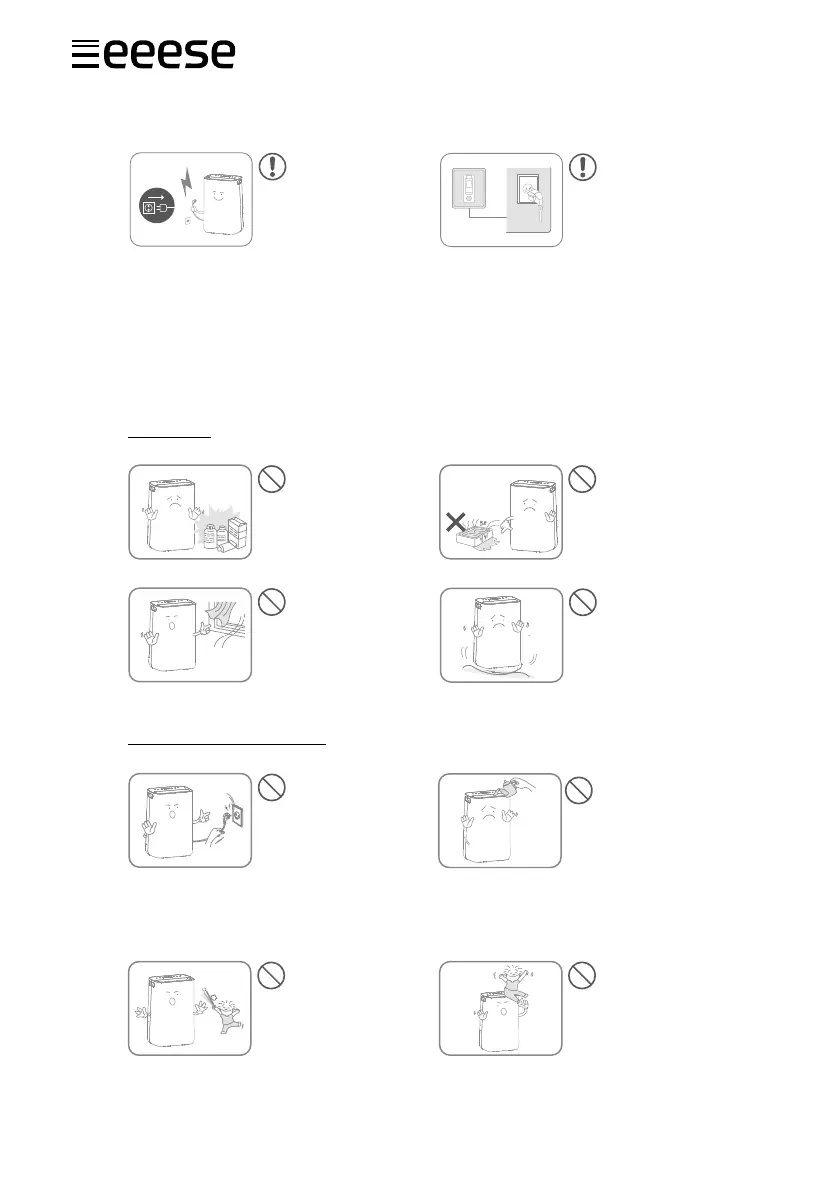 eeese