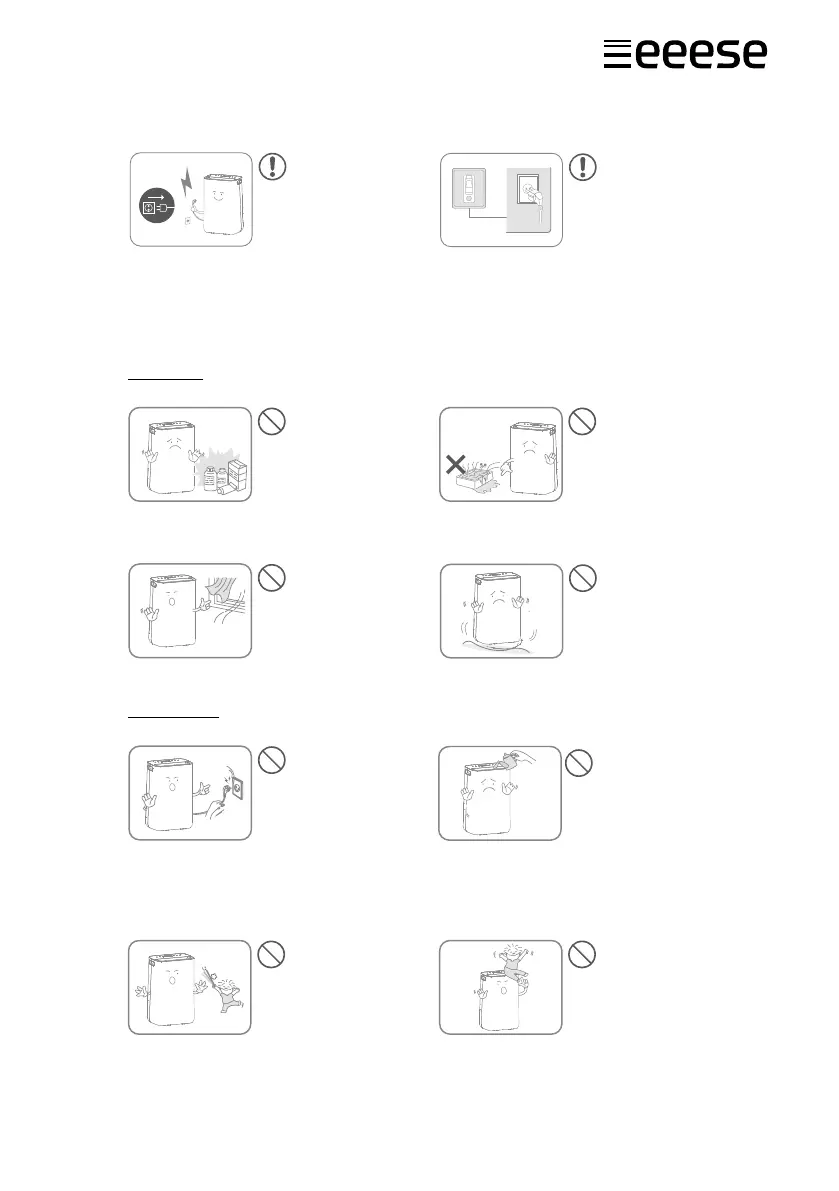 eeese