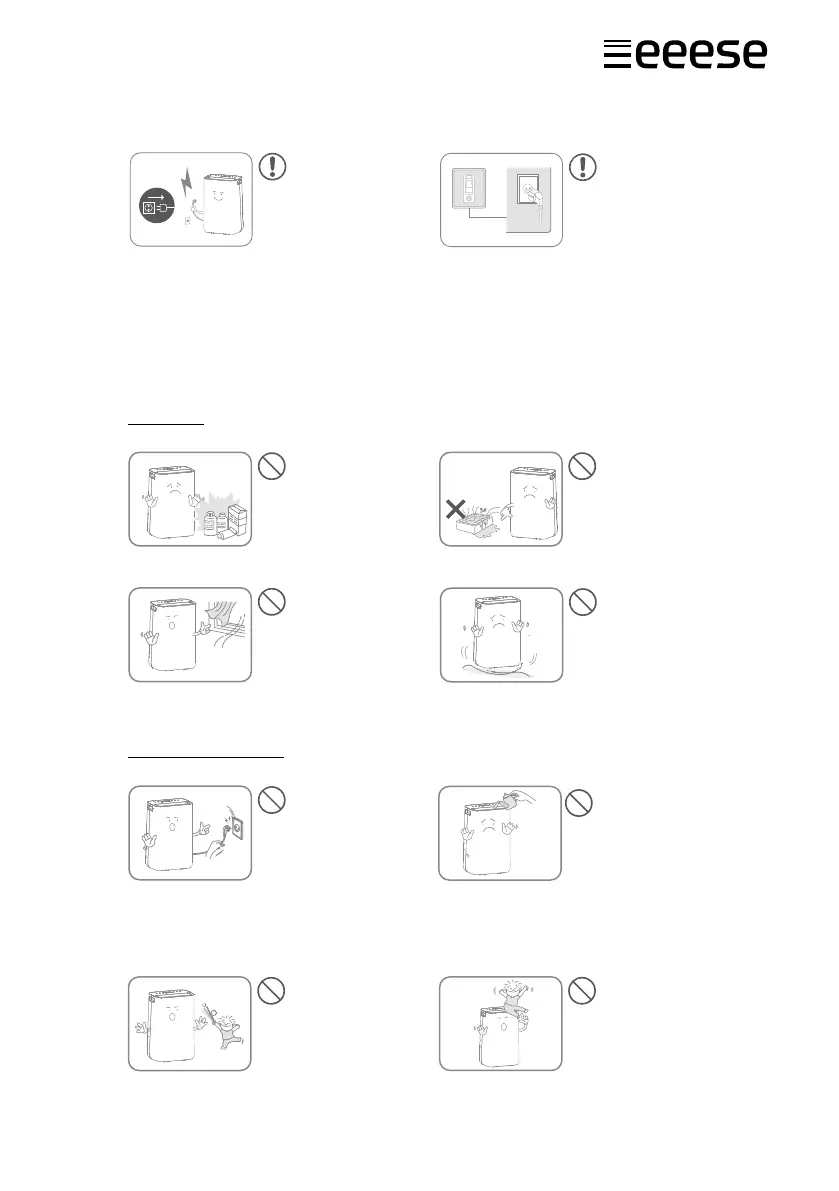 eeese