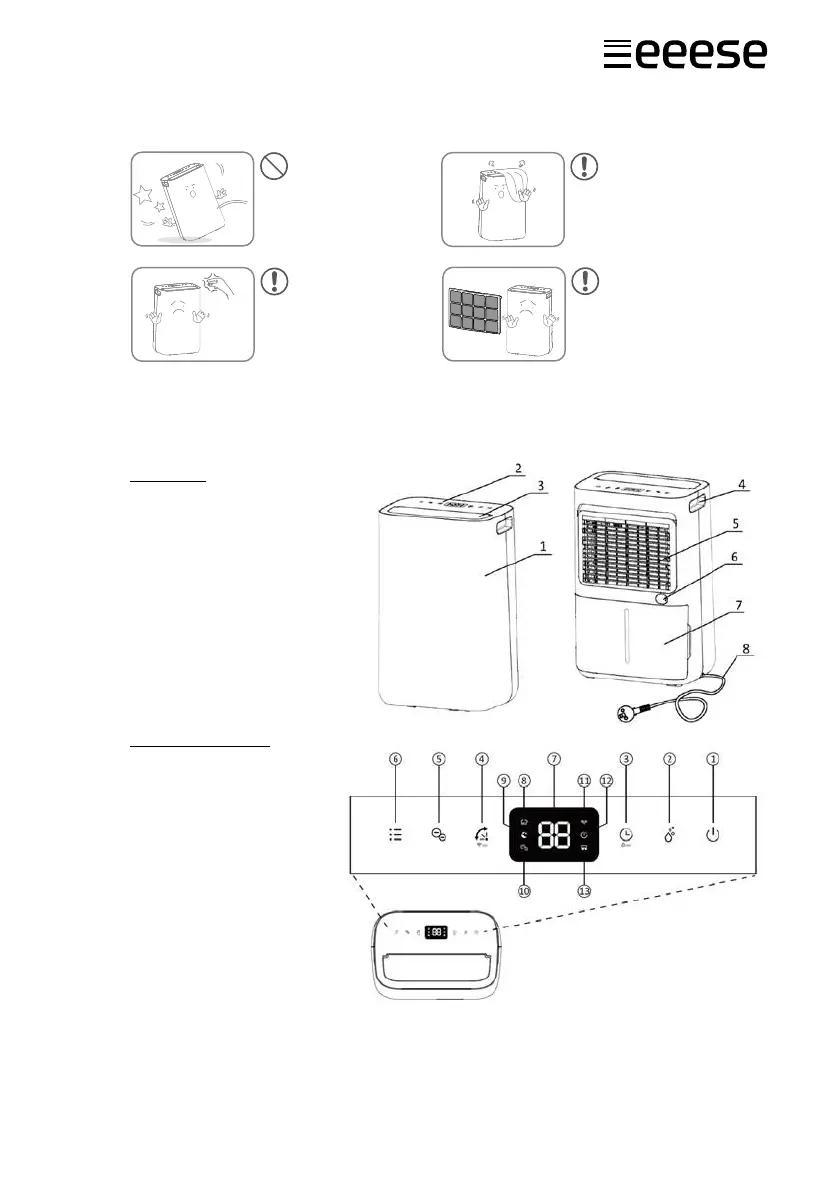 eeese

2
3
1
4
5
6
7
8

6 5 4 9 8 7 11 12 3 2 1

88

10 13