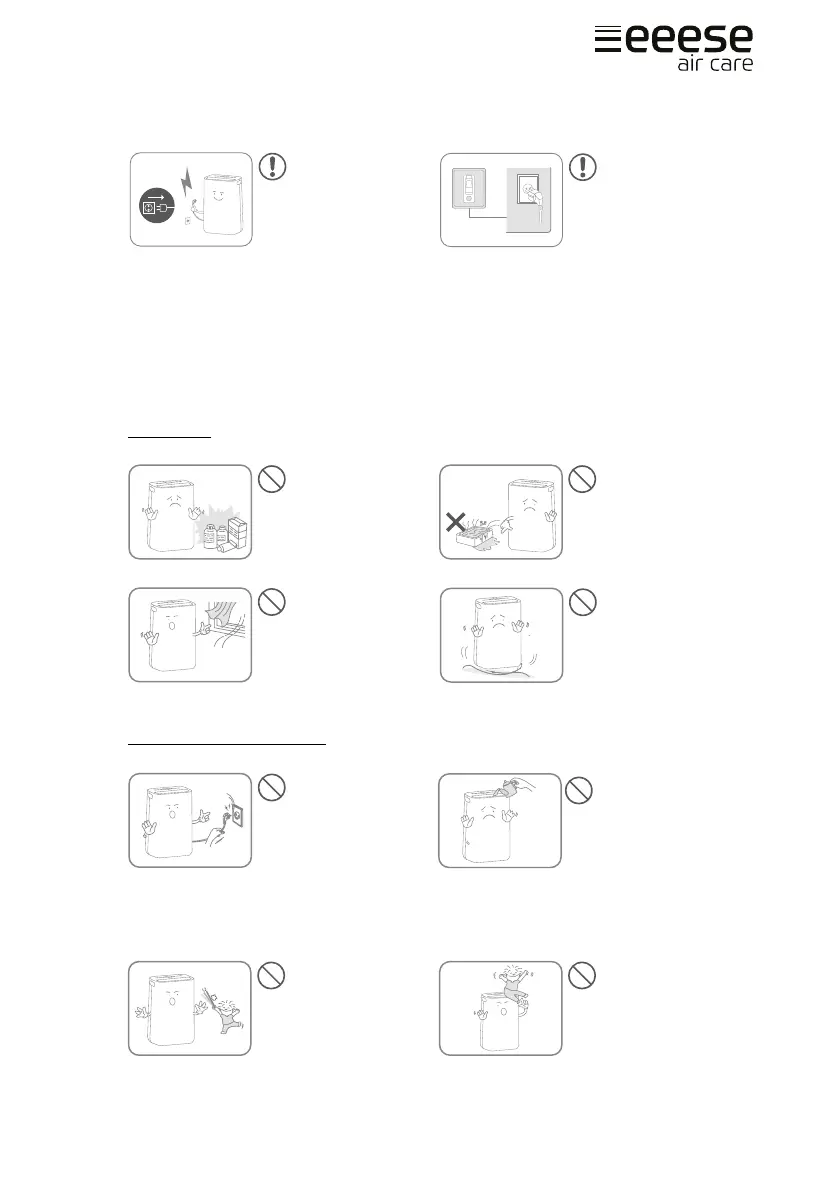 eeese
air care