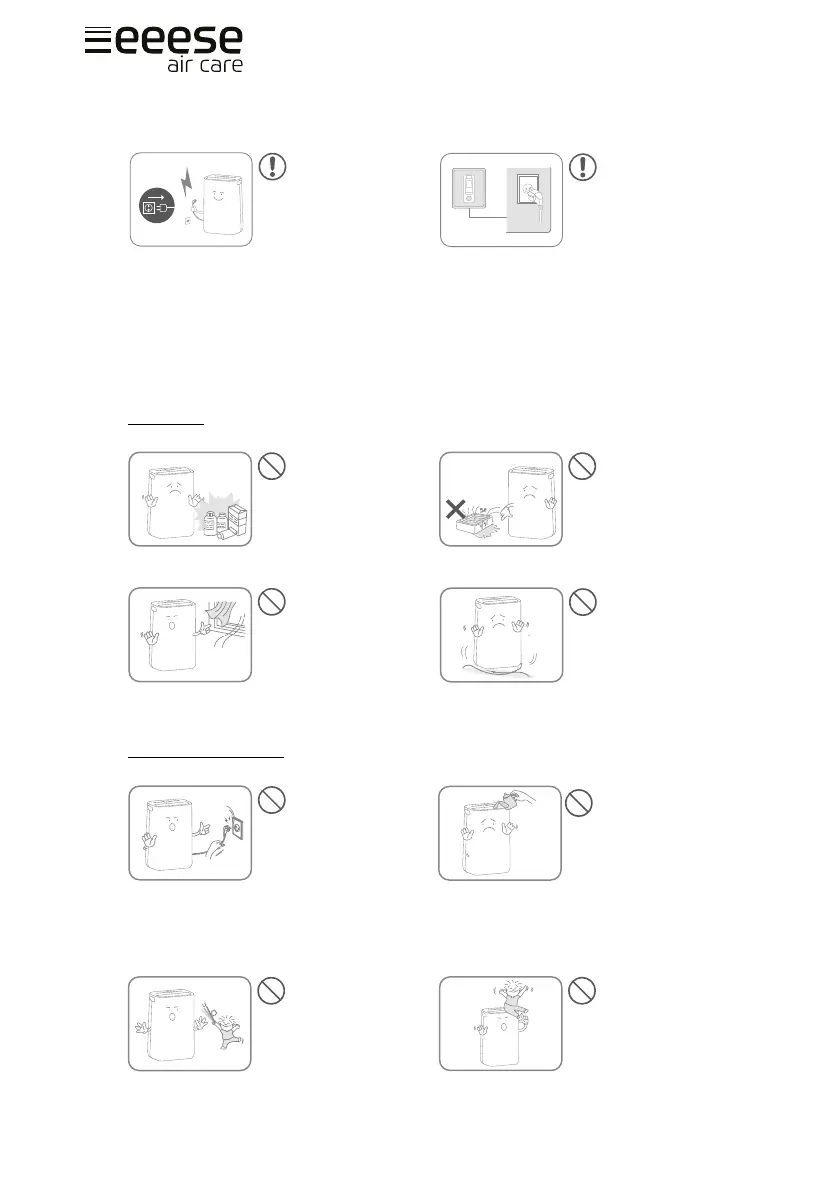 eeese
air care