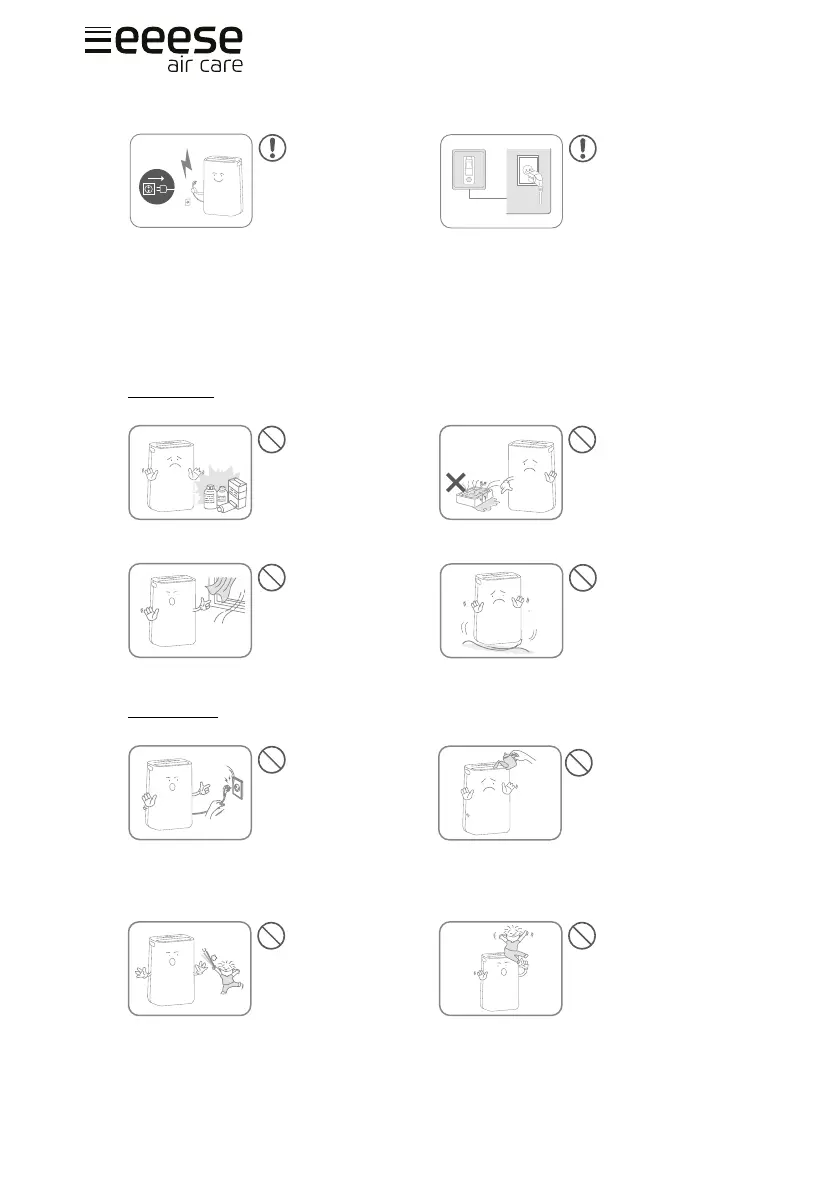 eeese
air care