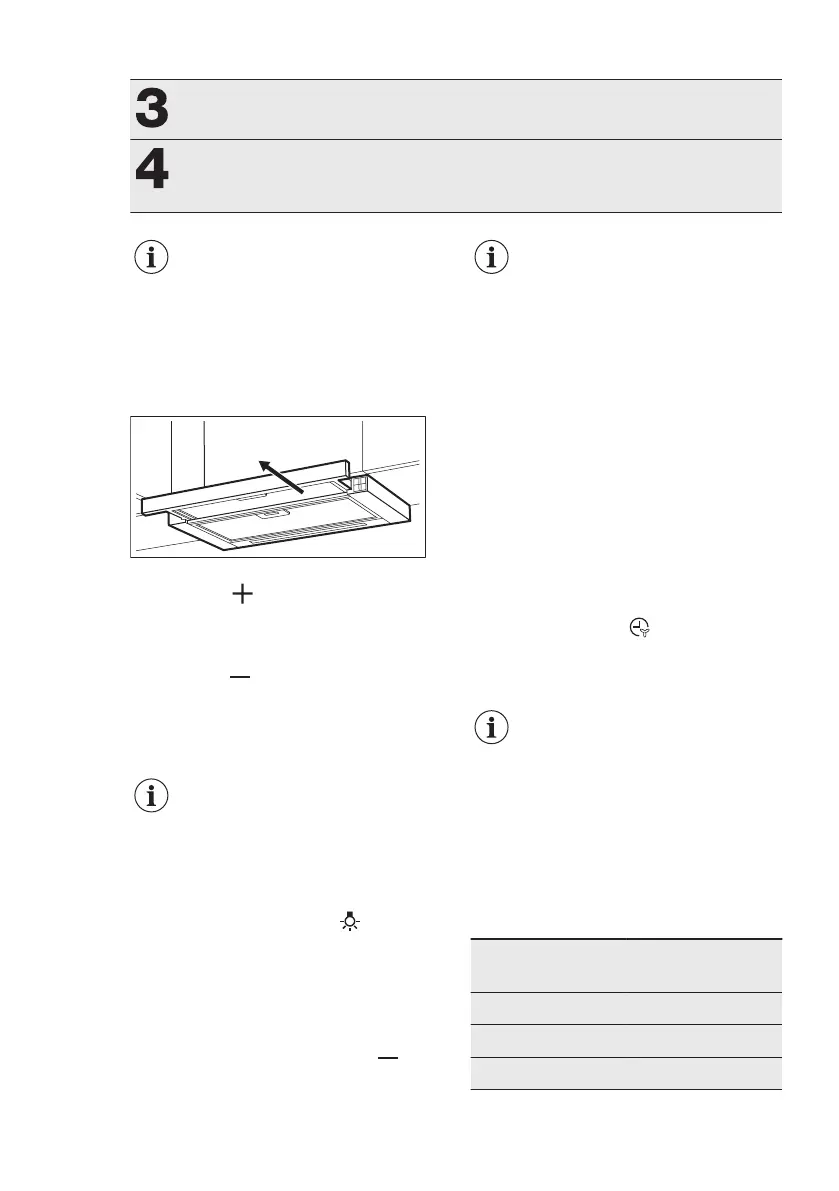 3

4