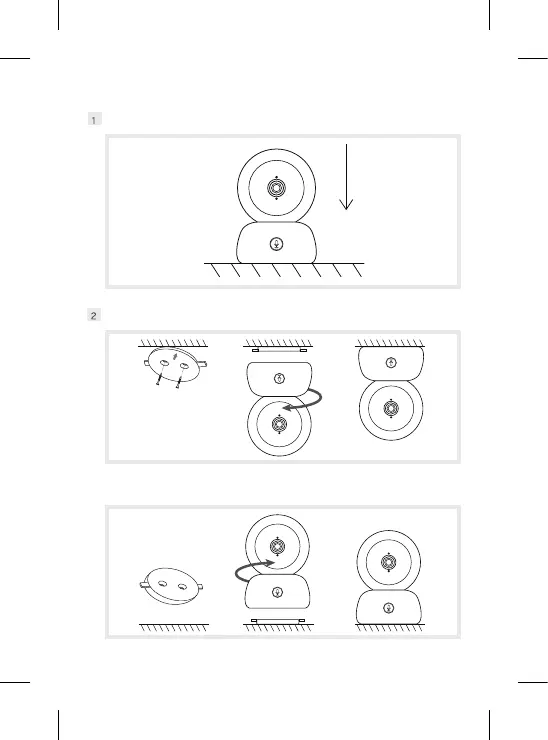 1

2