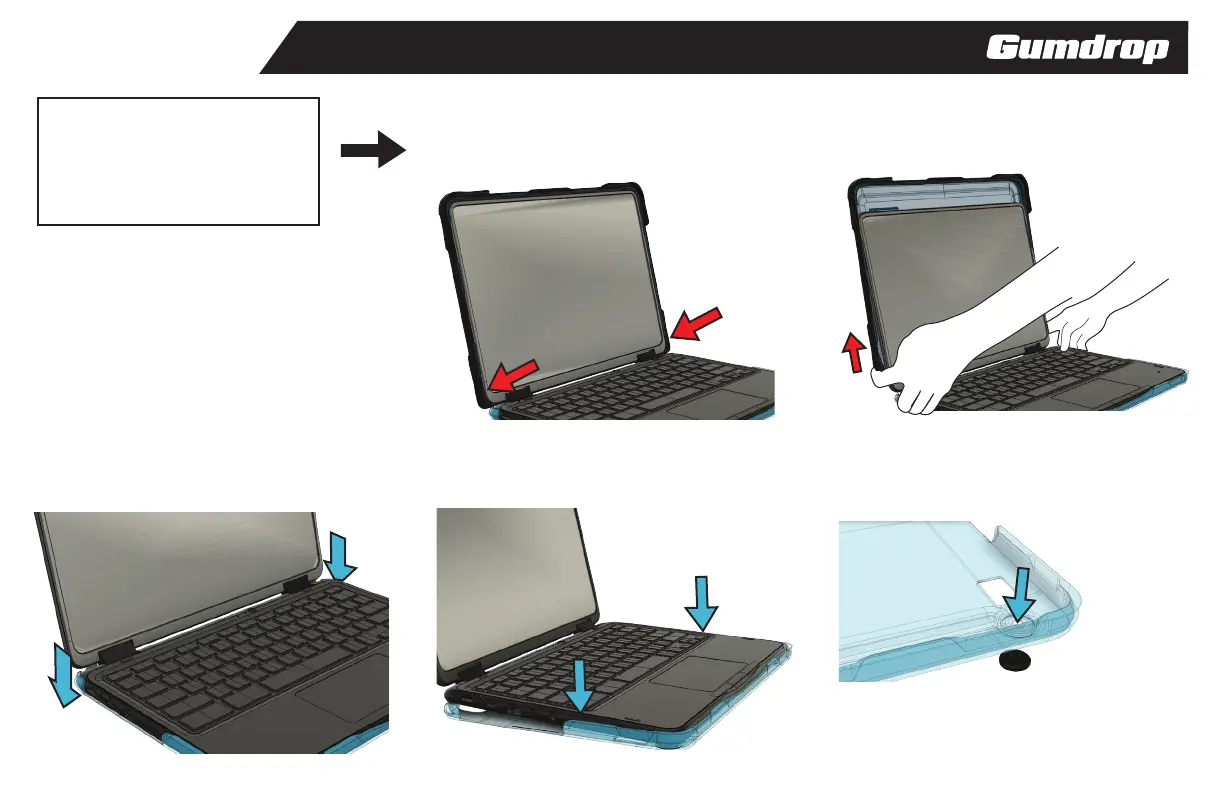 Gumdrop