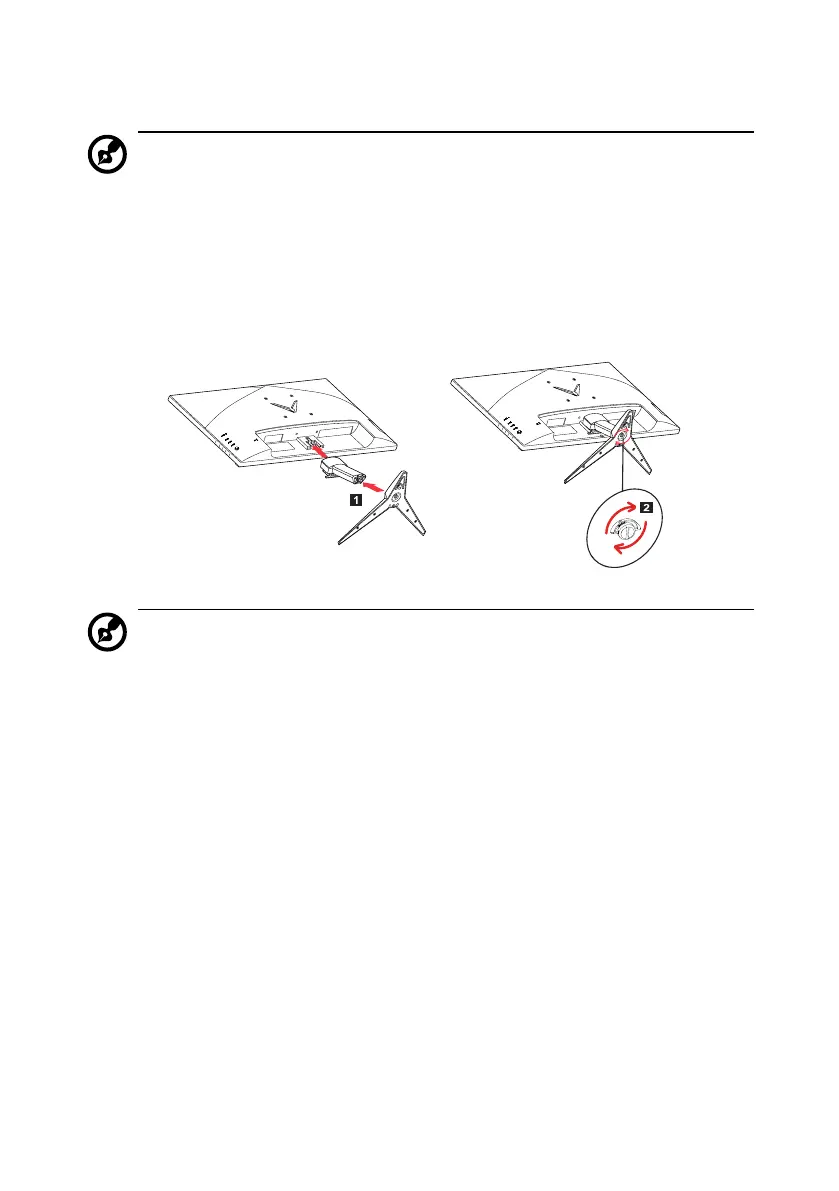 1

2