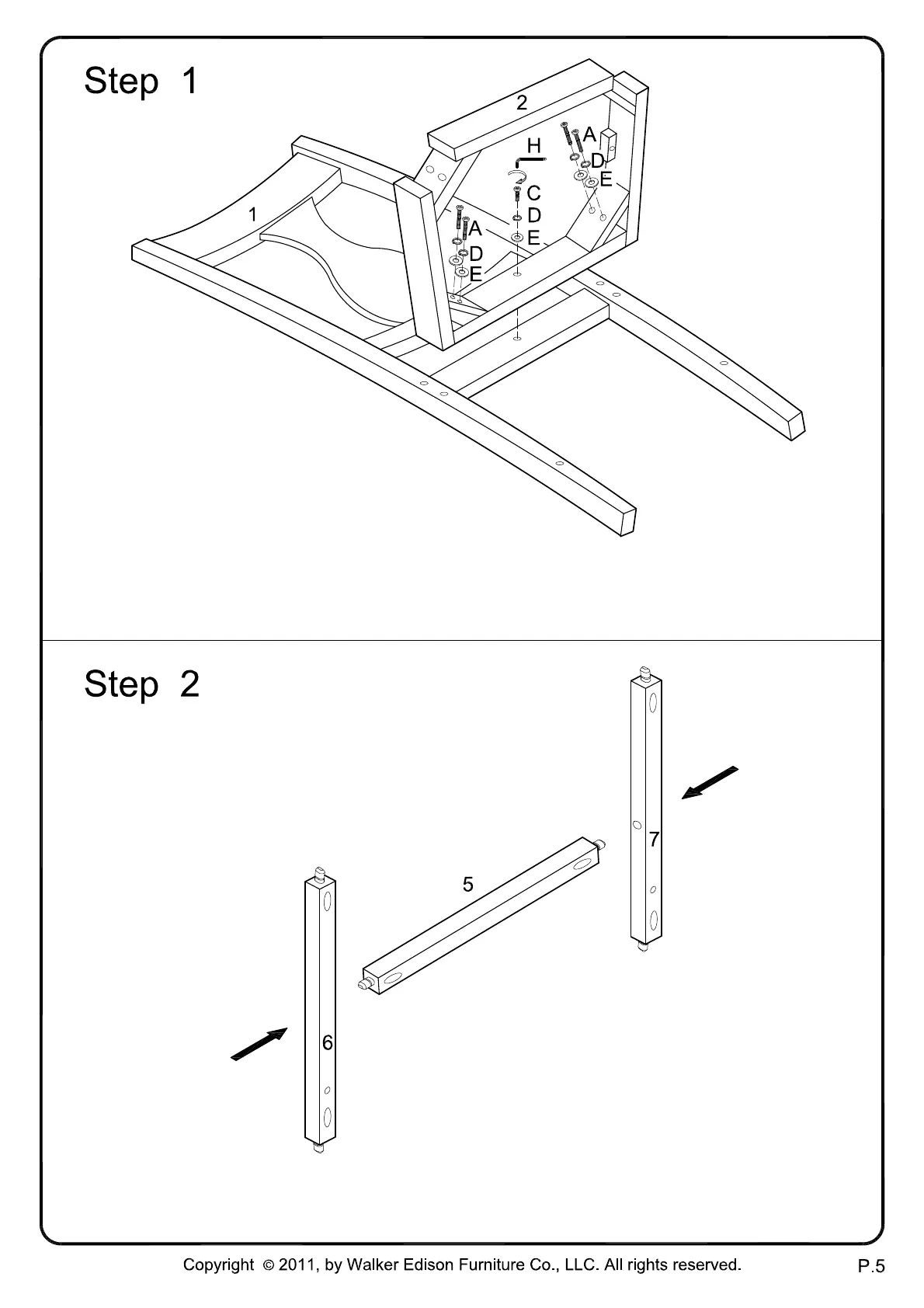 Step 1

2
H
A
D
E
C
D
E
1
A
D
E

Step 2

7
5
6

Copyright © 2011, by Walker Edison Furniture Co., LLC. All rights reserved.

P.5