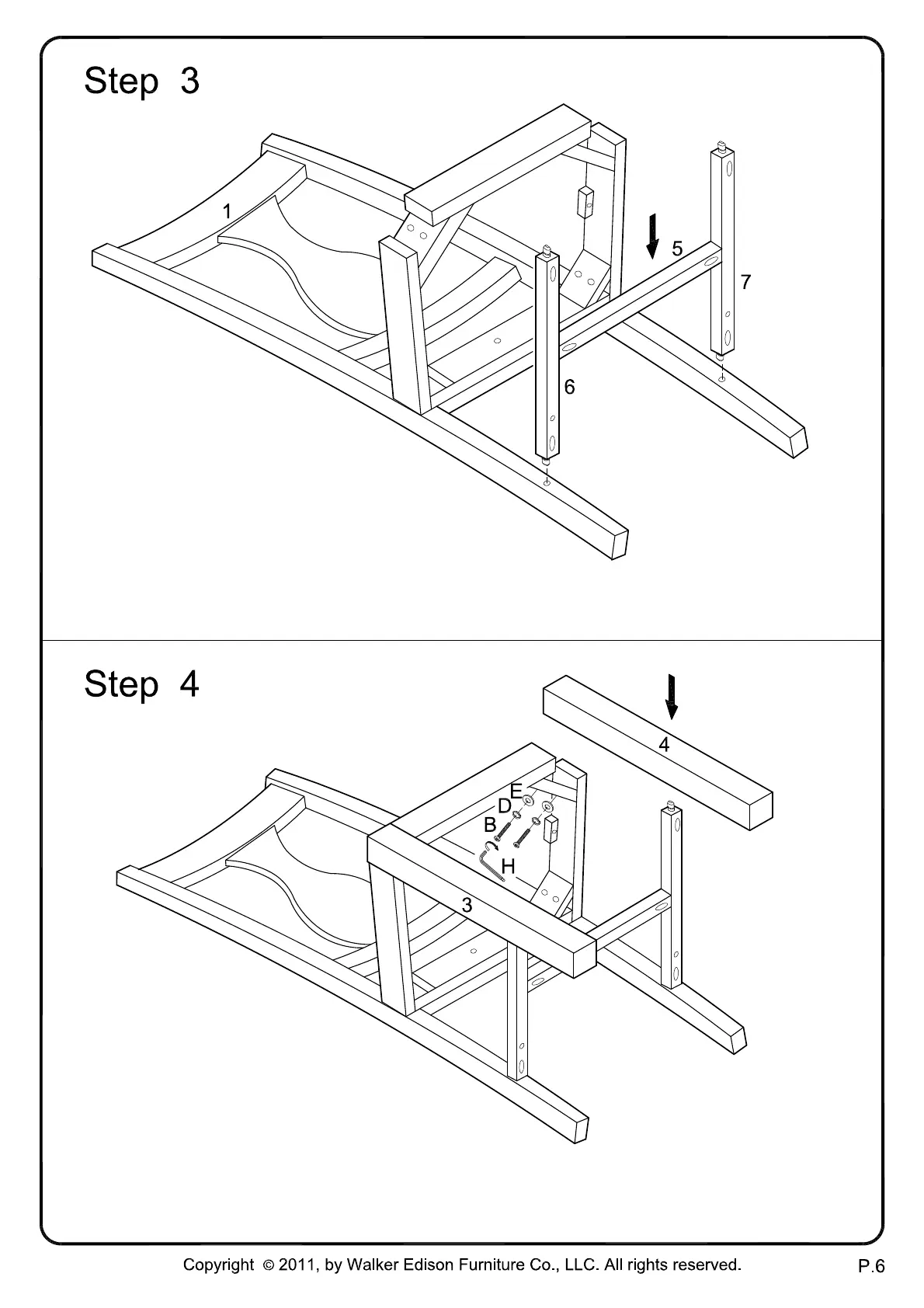 Step 3

1

5

7

6

Step 4

4

E

D

B

H

3

Copyright © 2011, by Walker Edison Furniture Co., LLC. All rights reserved.

P.6