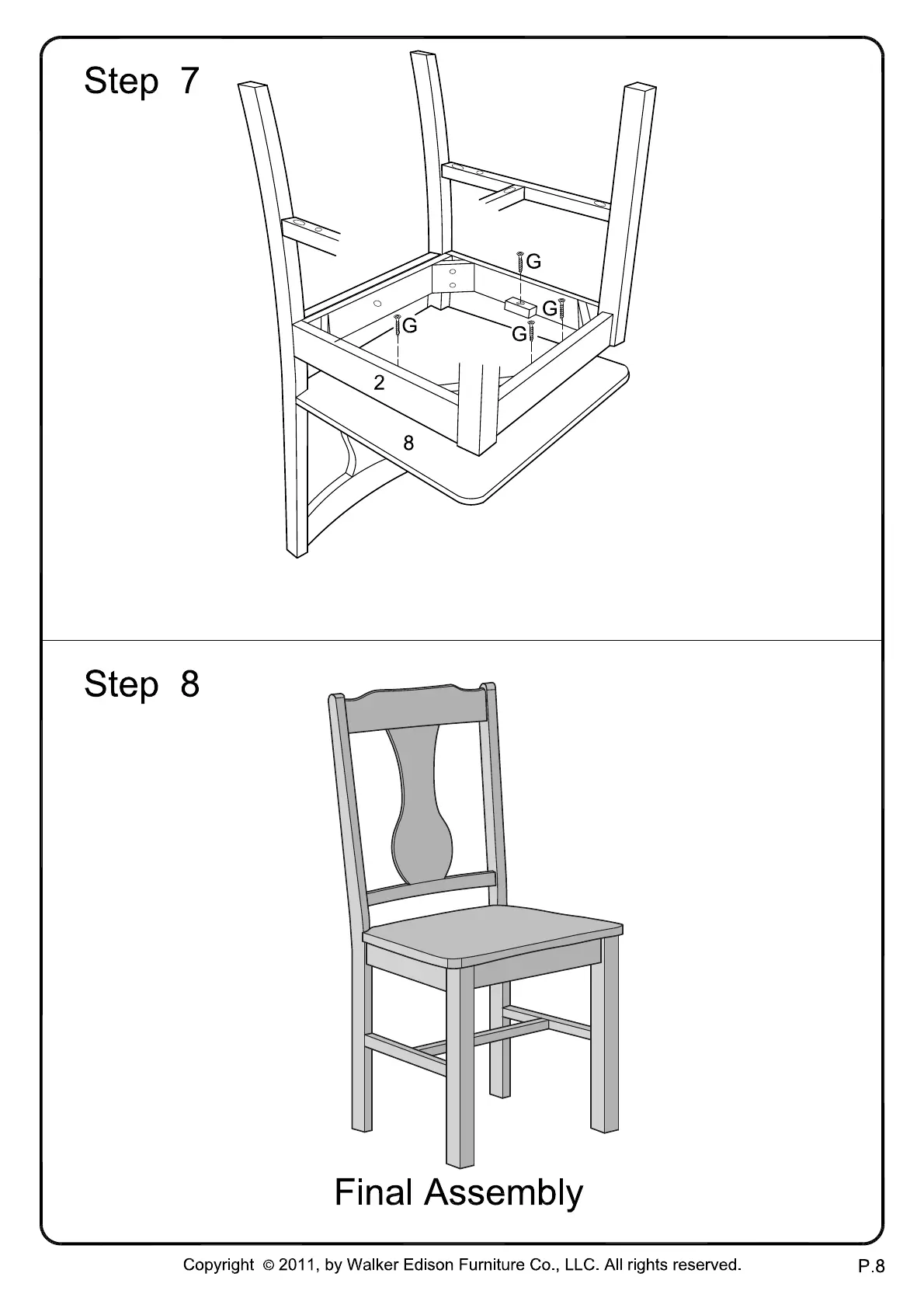 Step 7

G
G
G
G
2
8

Step 8

Final Assembly

Copyright © 2011, by Walker Edison Furniture Co., LLC. All rights reserved.

P.8