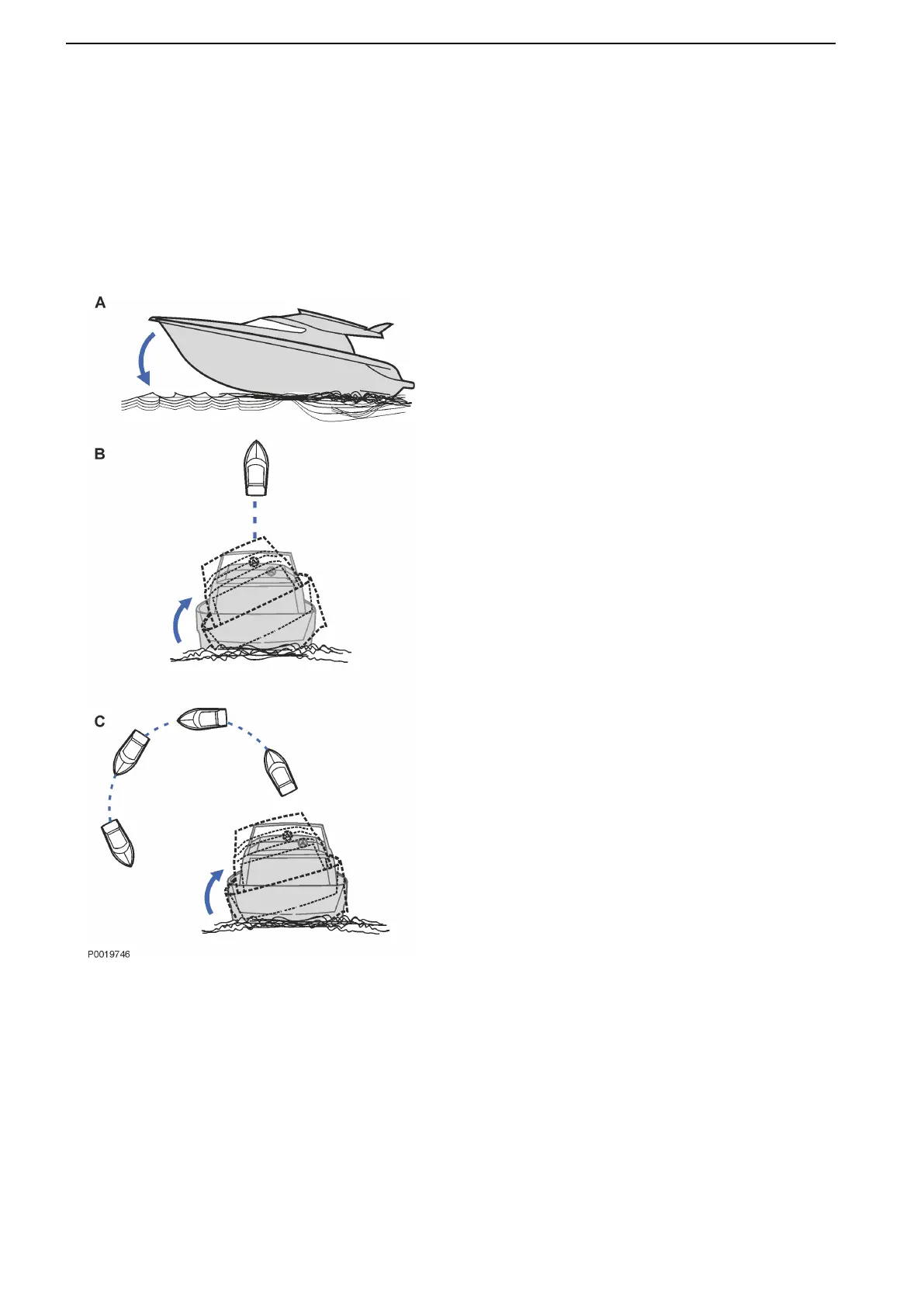 A

B

C

P0019746