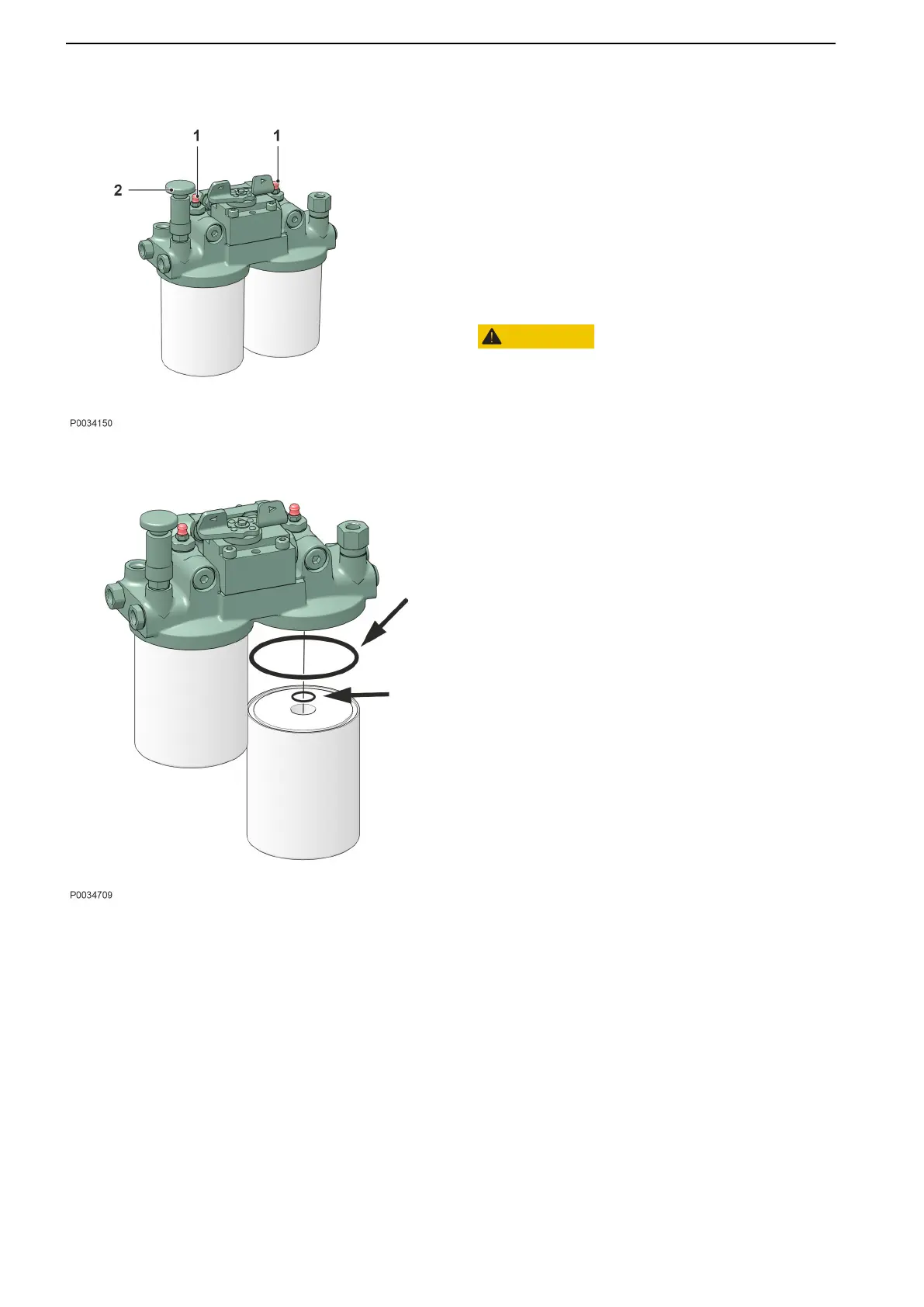 1
1
2

P0034150

P0034709