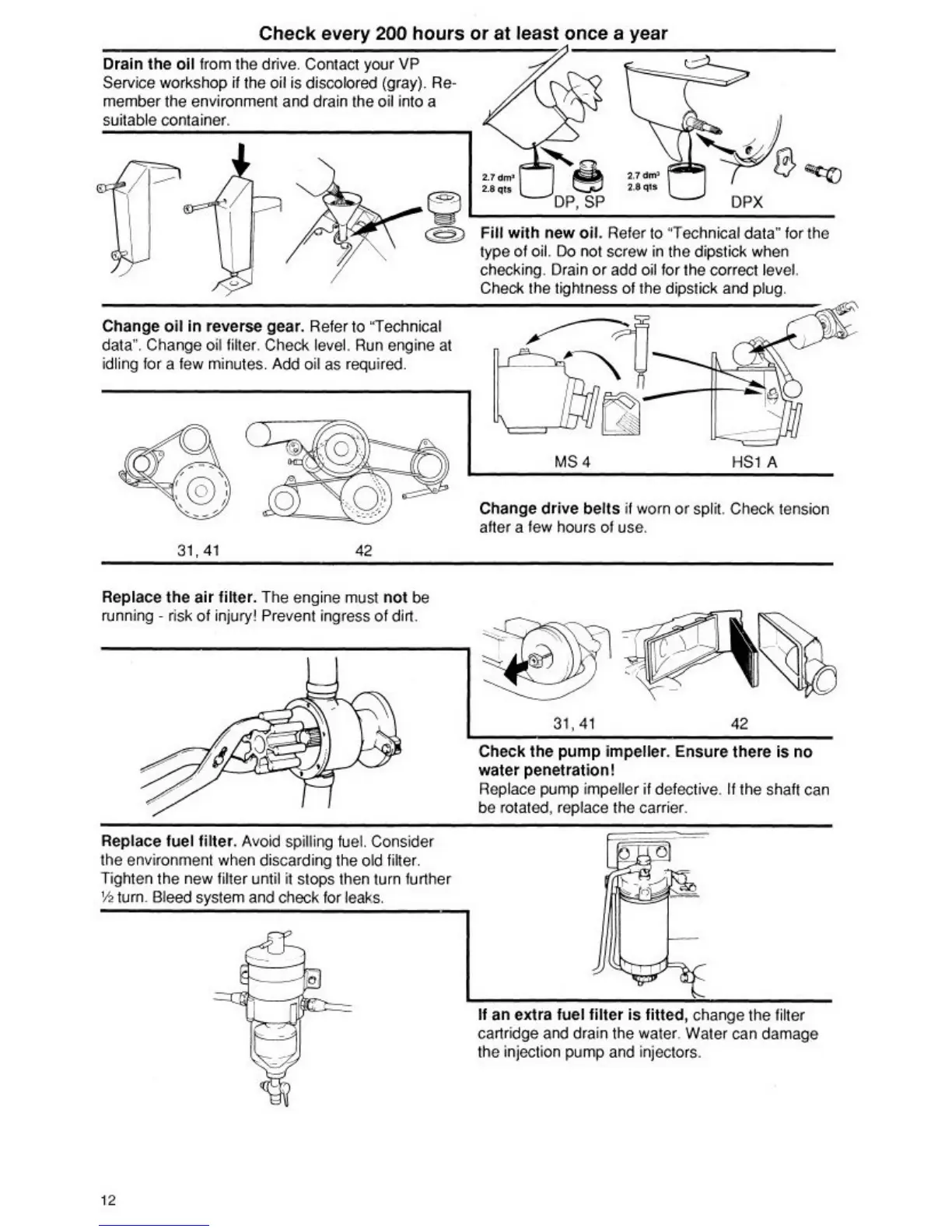 Check every 200 hours or at least once a year

Drain the oil from the drive. Contact your VP Service workshop if the oil is discolored (gray). Remember the environment and drain the oil into a suitable container.

2.7 dm³
2.8 qts
DP, SP

2.7 dm³
2.8 qts
DPX

Fill with new oil. Refer to "Technical data" for the type of oil. Do not screw in the dipstick when checking. Drain or add oil for the correct level. Check the tightness of the dipstick and plug.

Change oil in reverse gear. Refer to "Technical data". Change oil filter. Check level. Run engine at idling for a few minutes. Add oil as required.

MS 4

HS1 A

31, 41

42

Change drive belts if worn or split. Check tension after a few hours of use.

Replace the air filter. The engine must not be running - risk of injury! Prevent ingress of dirt.

31, 41

42

Check the pump impeller. Ensure there is no water penetration!
Replace pump impeller if defective. If the shaft can be rotated, replace the carrier.

Replace fuel filter. Avoid spilling fuel. Consider the environment when discarding the old filter. Tighten the new filter until it stops then turn further ½ turn. Bleed system and check for leaks.

If an extra fuel filter is fitted, change the filter cartridge and drain the water. Water can damage the injection pump and injectors.

12