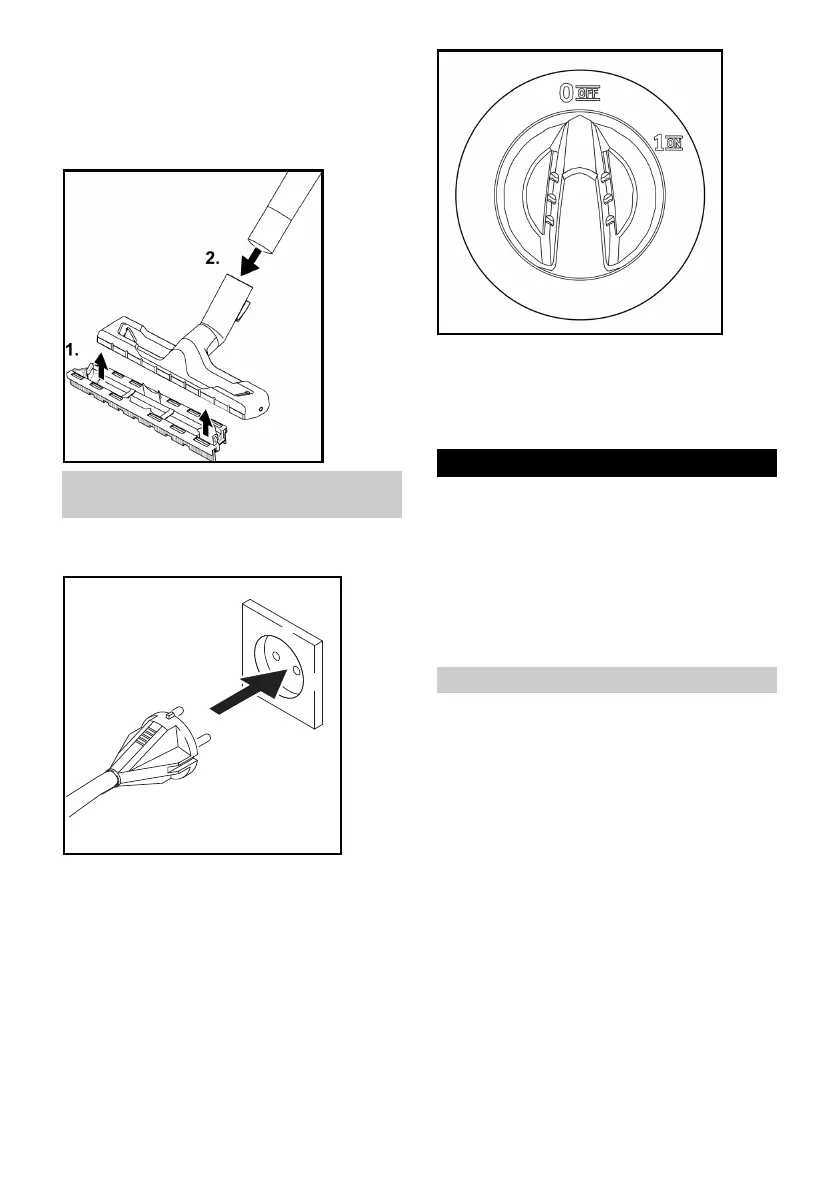 2.

1.

0 OFF

1 ON