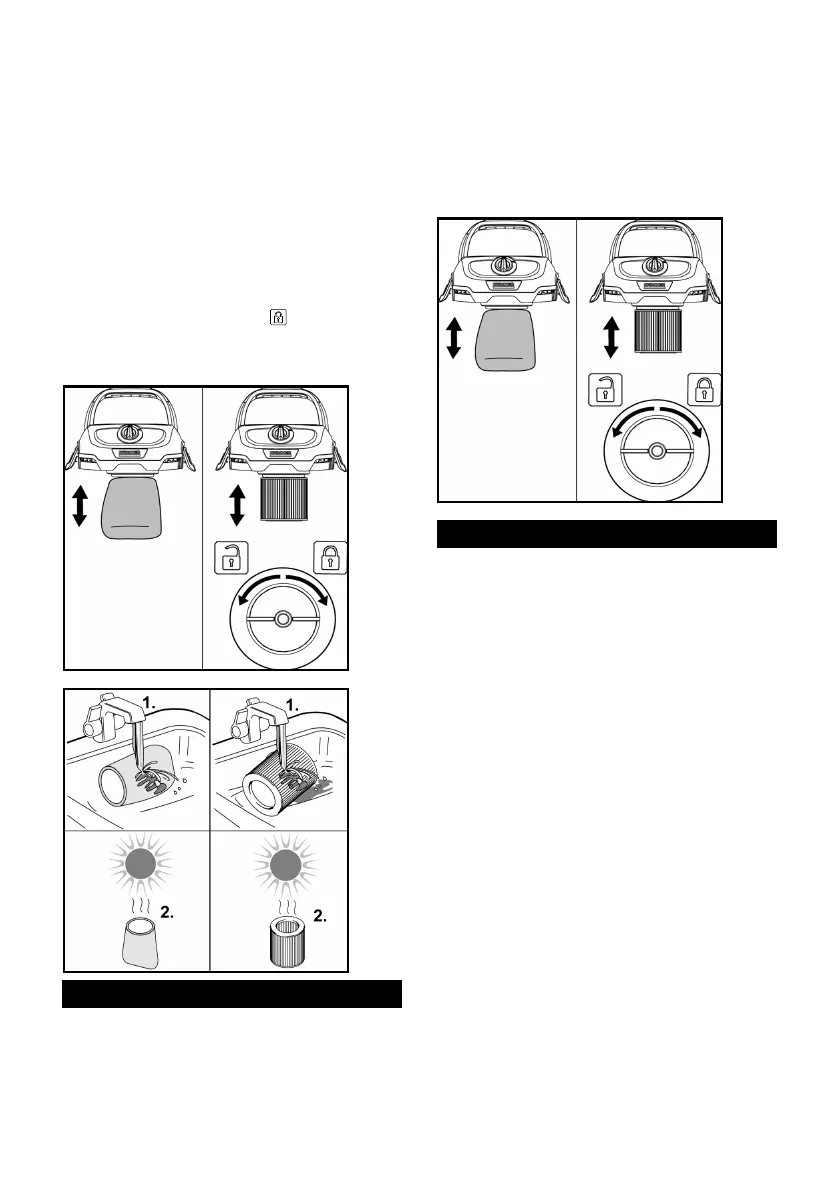 1.

1.

2.

2.