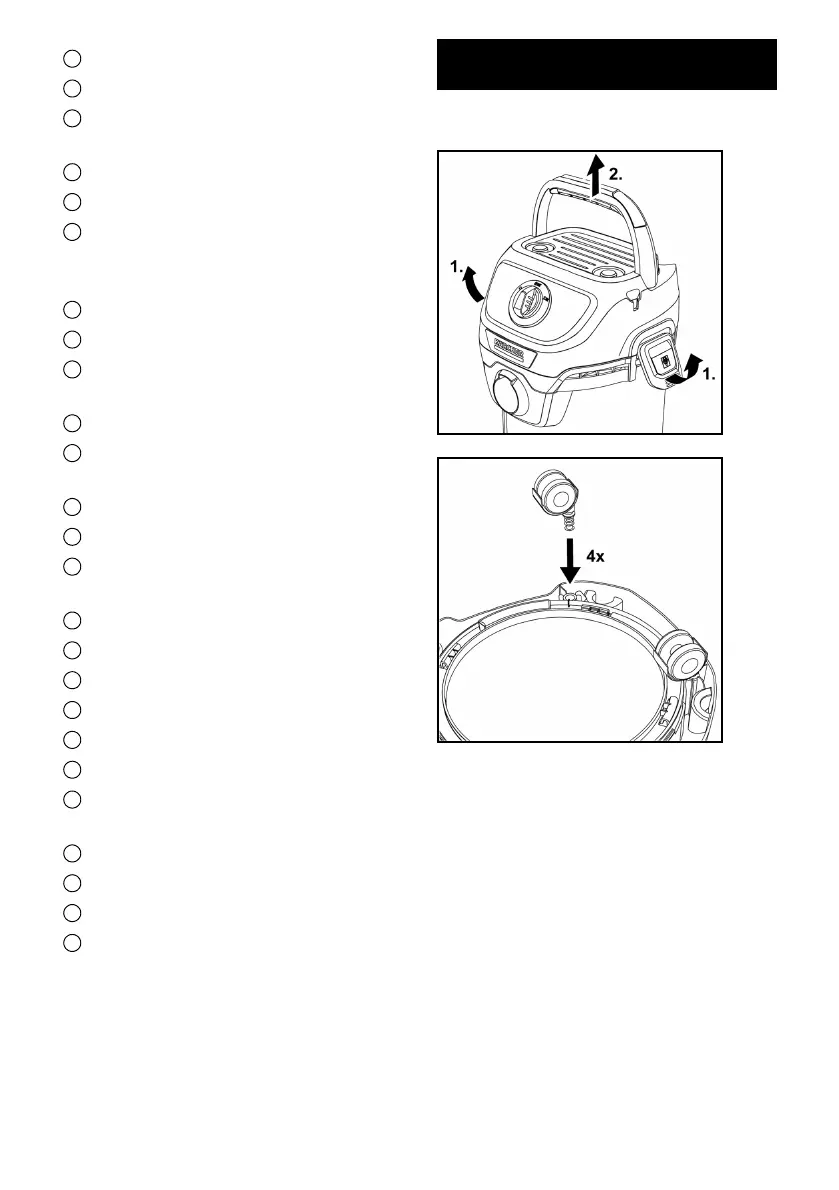 2.

1.

1.

4x