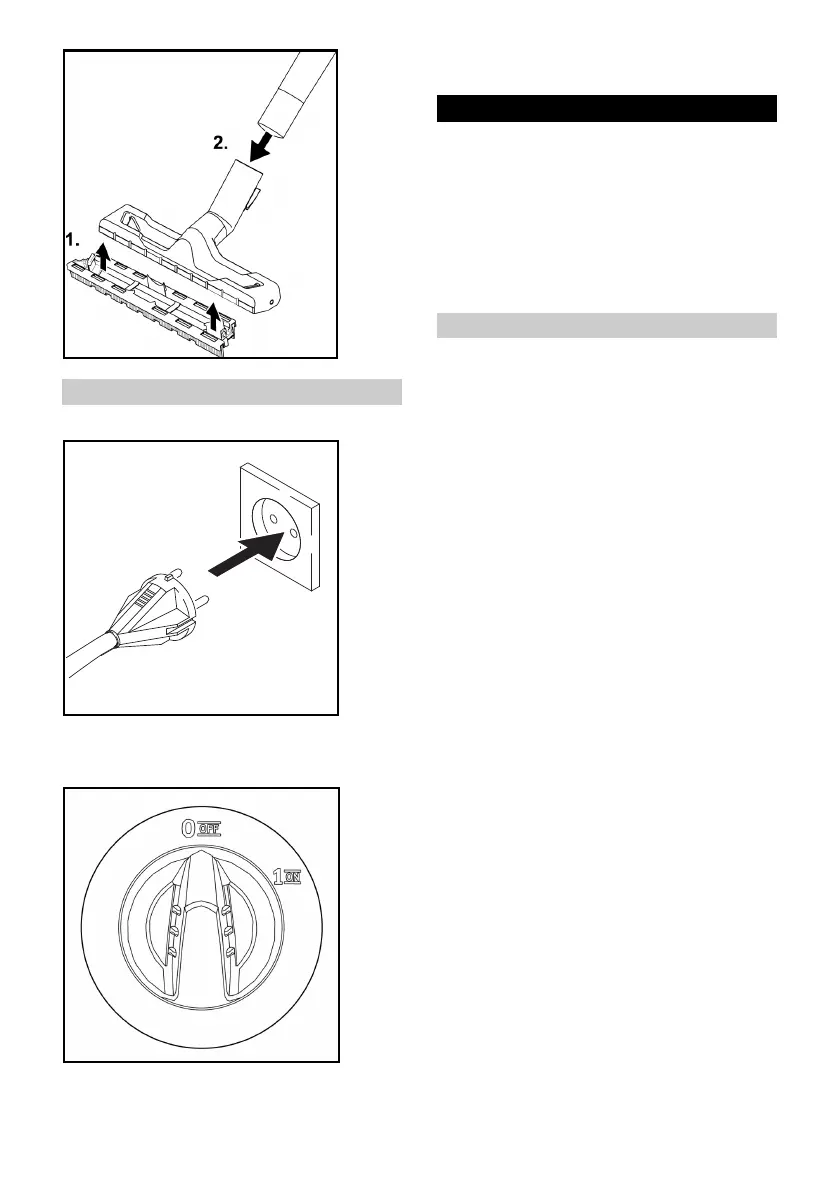 2.

1.

0 OFF

1 ON