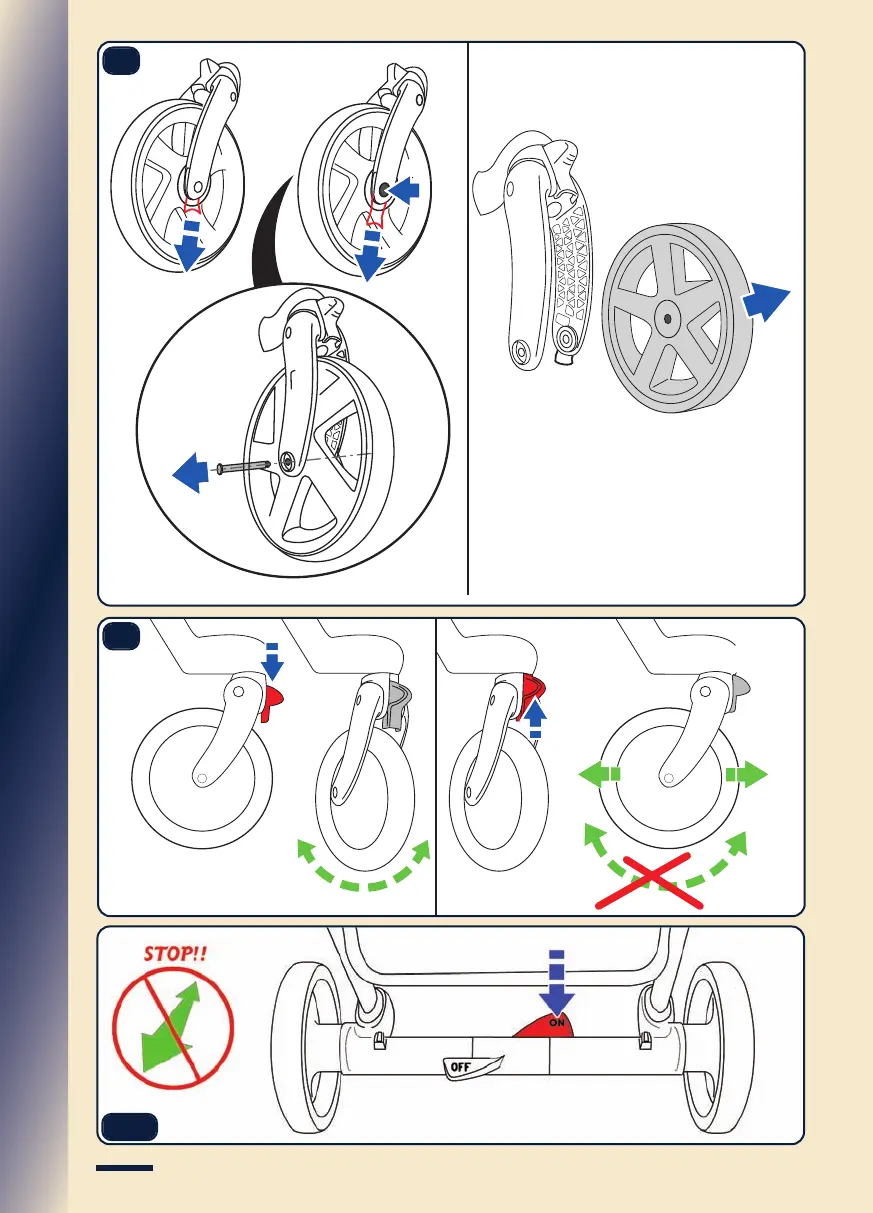 STOP!!

ON

OFF