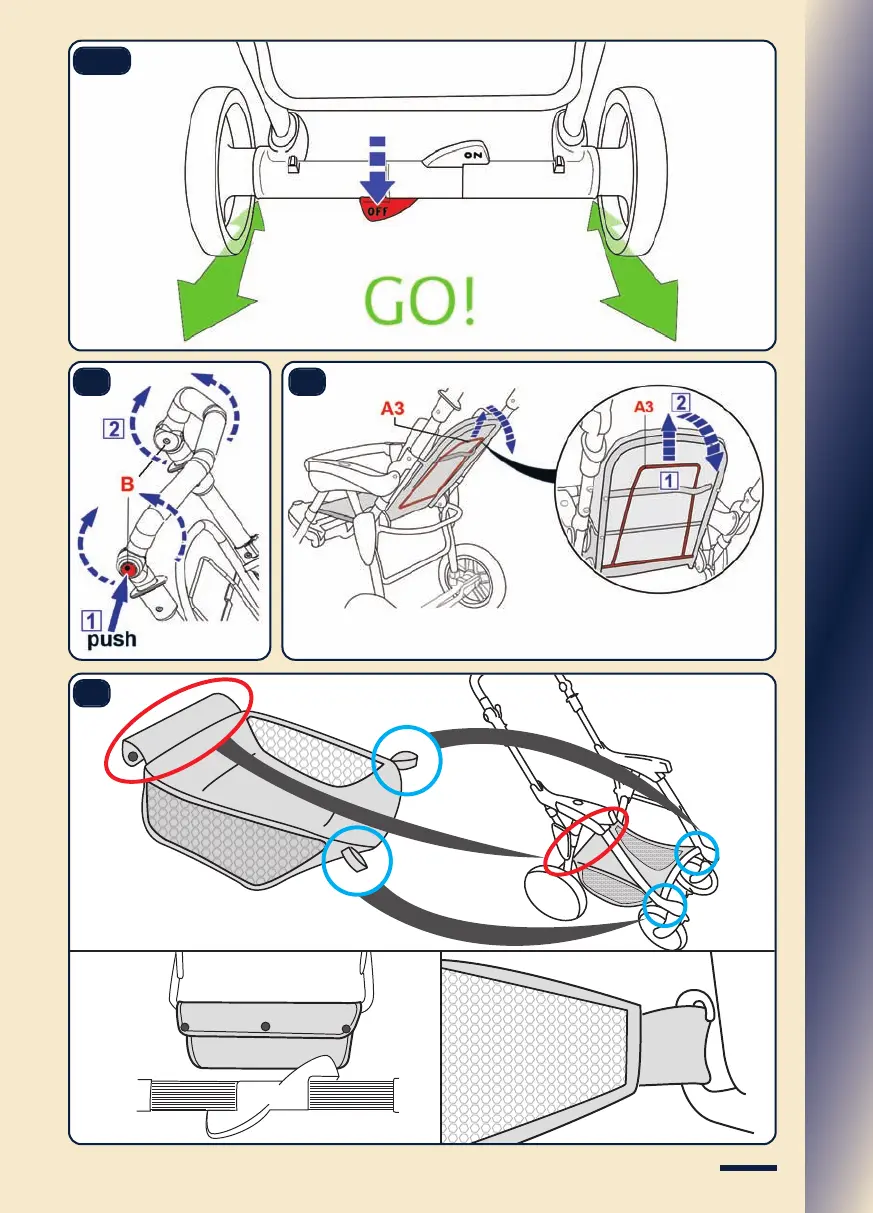 ON

OFF

GO!

2

B

1
push

A3

A3
2

1