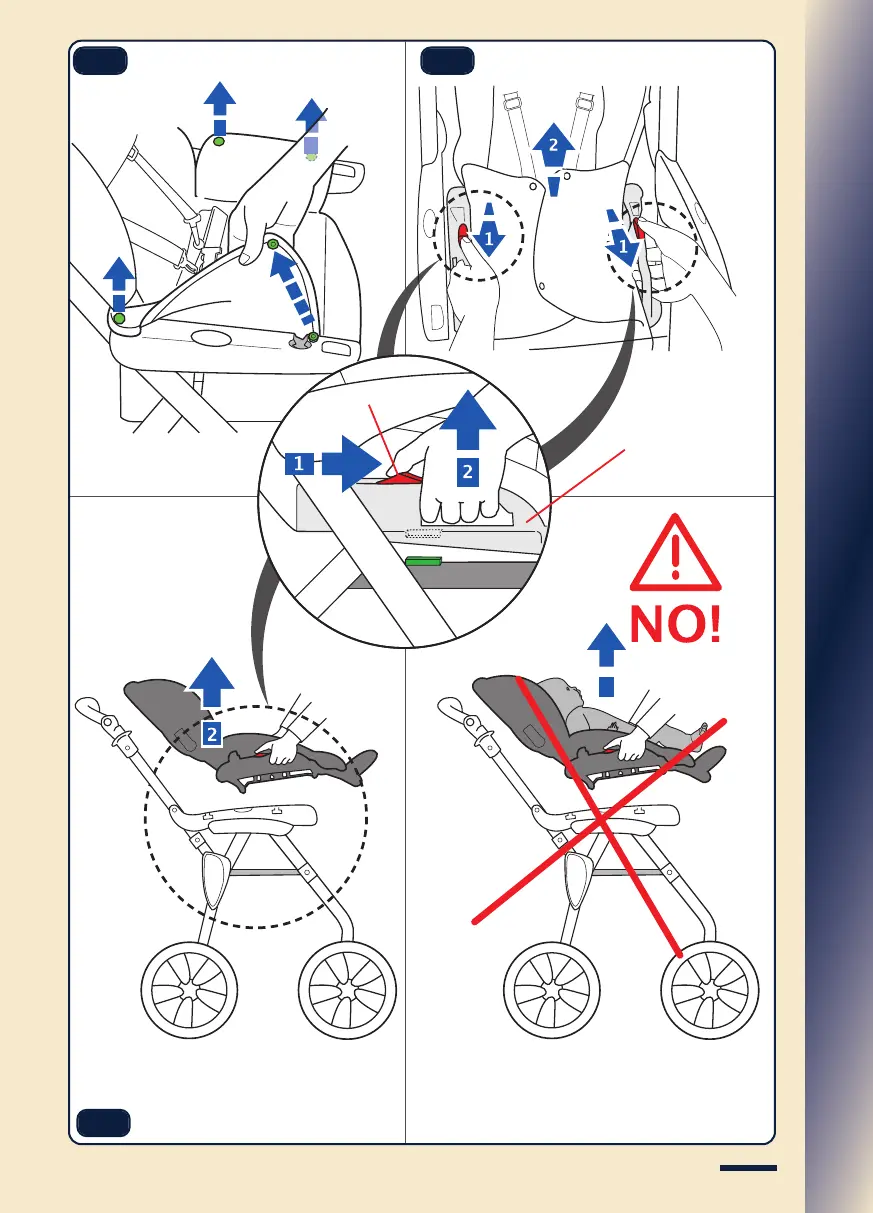 2
1
1
1
2
2
NO!