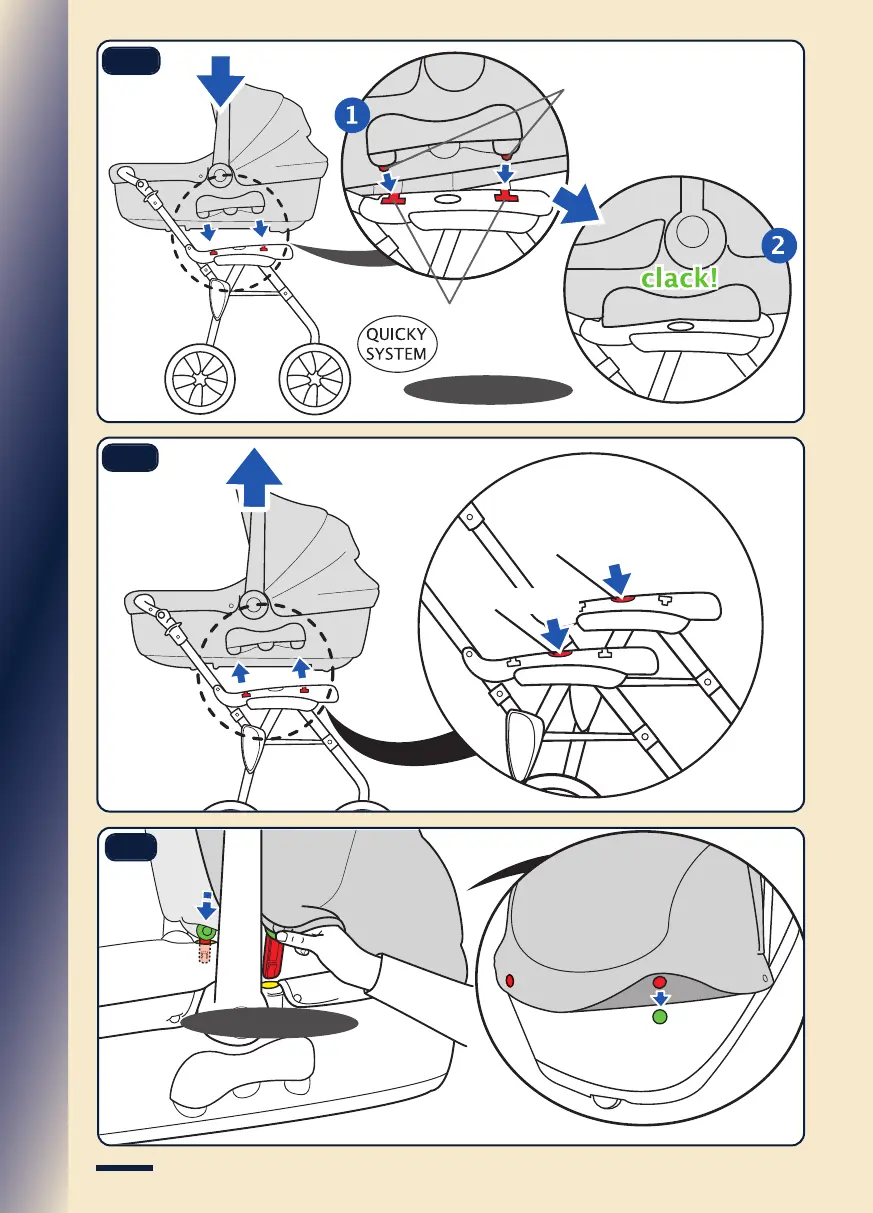 1

2

clack!

QUICKY SYSTEM