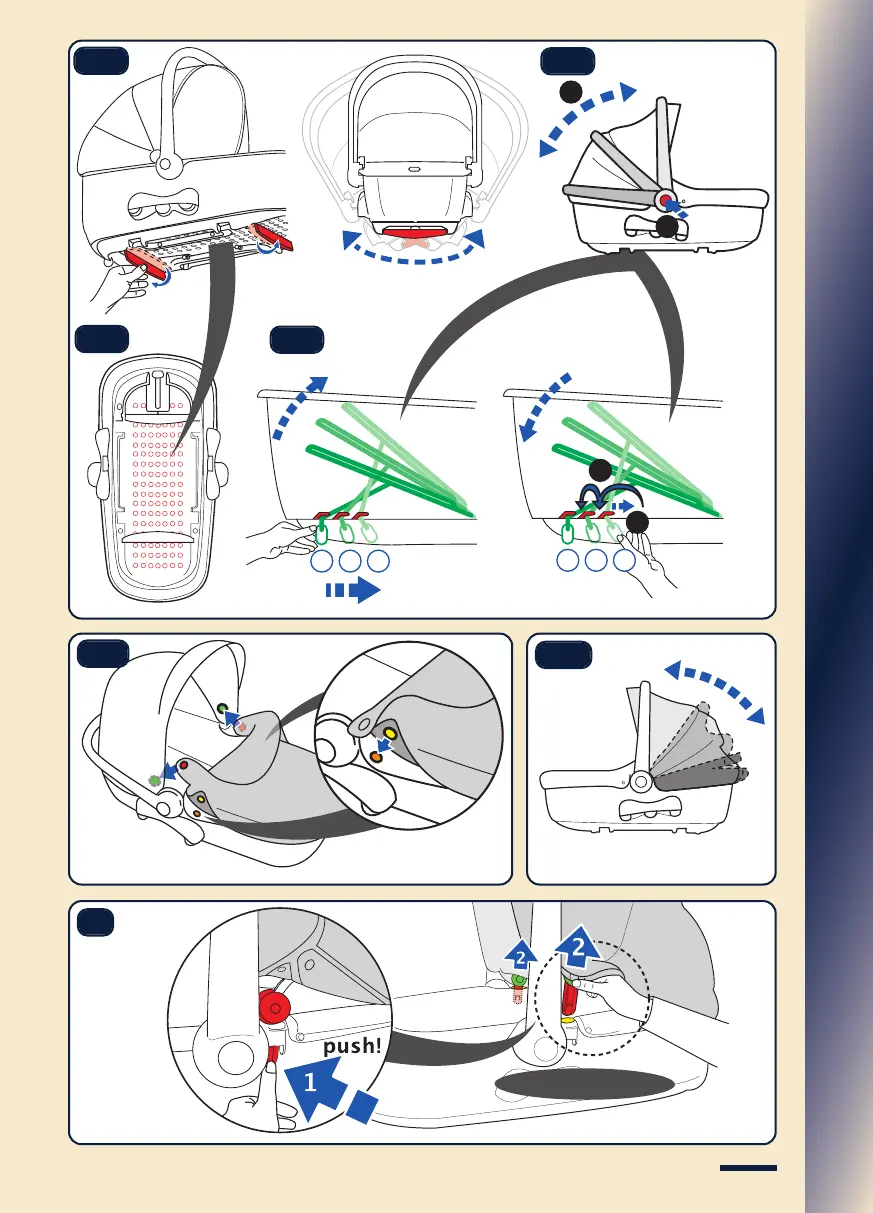 2
2
push!
1