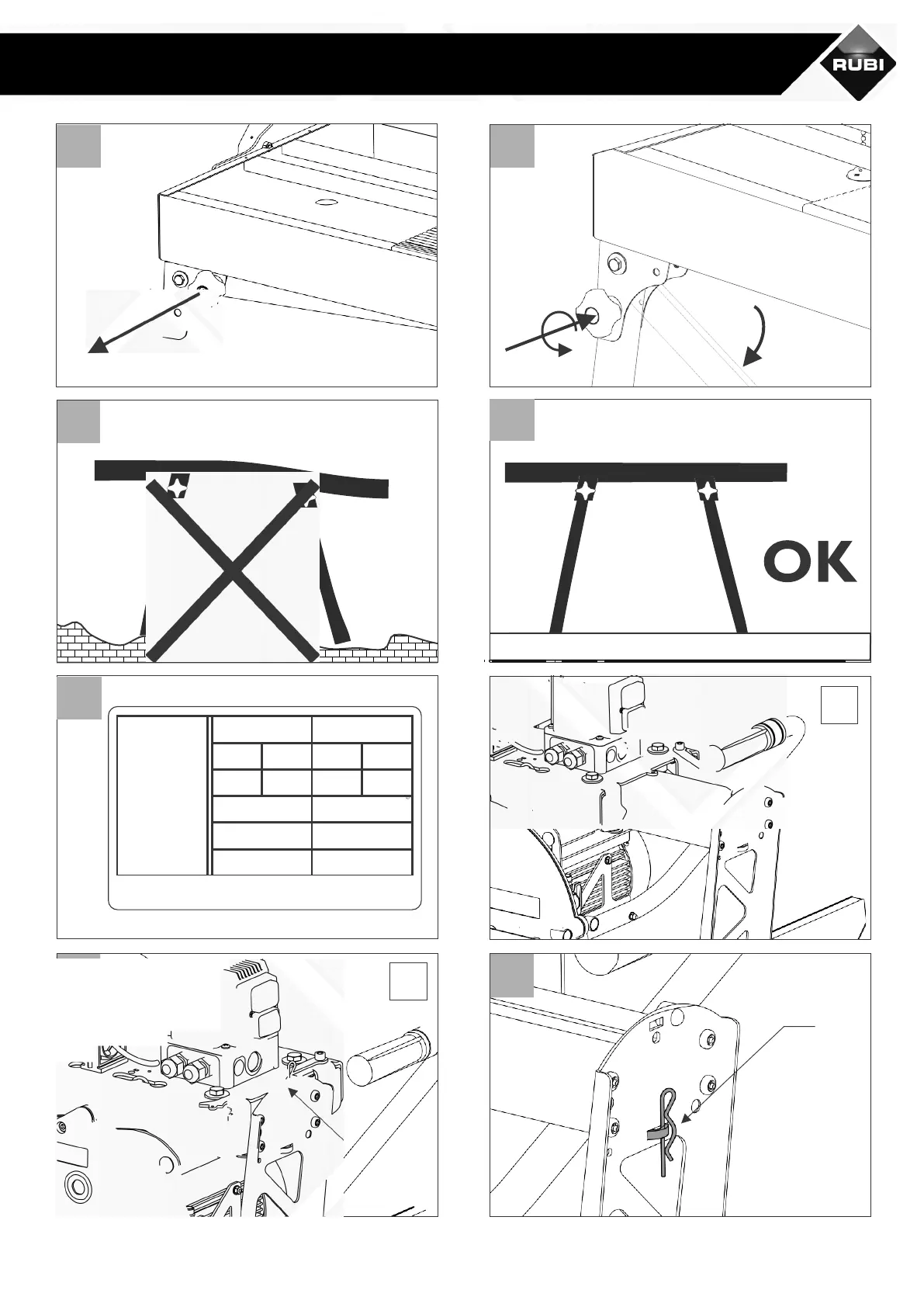 RUBI

OK