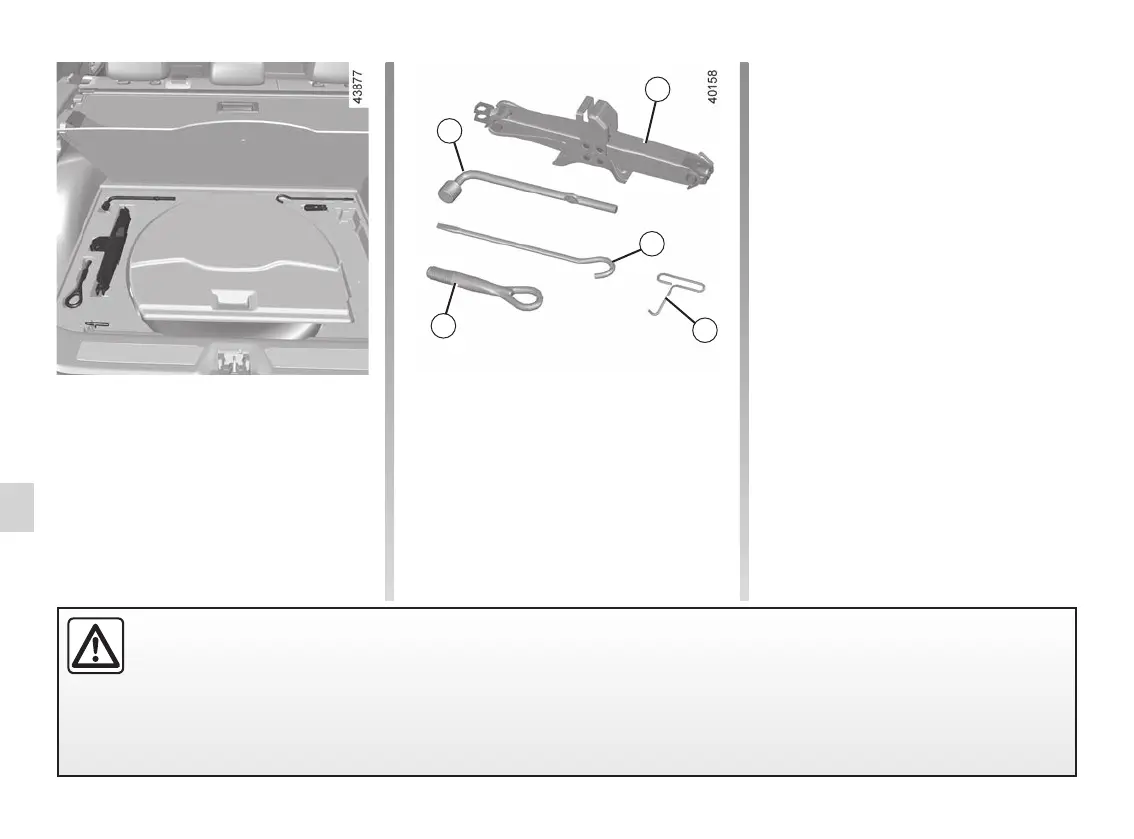 43877

40158