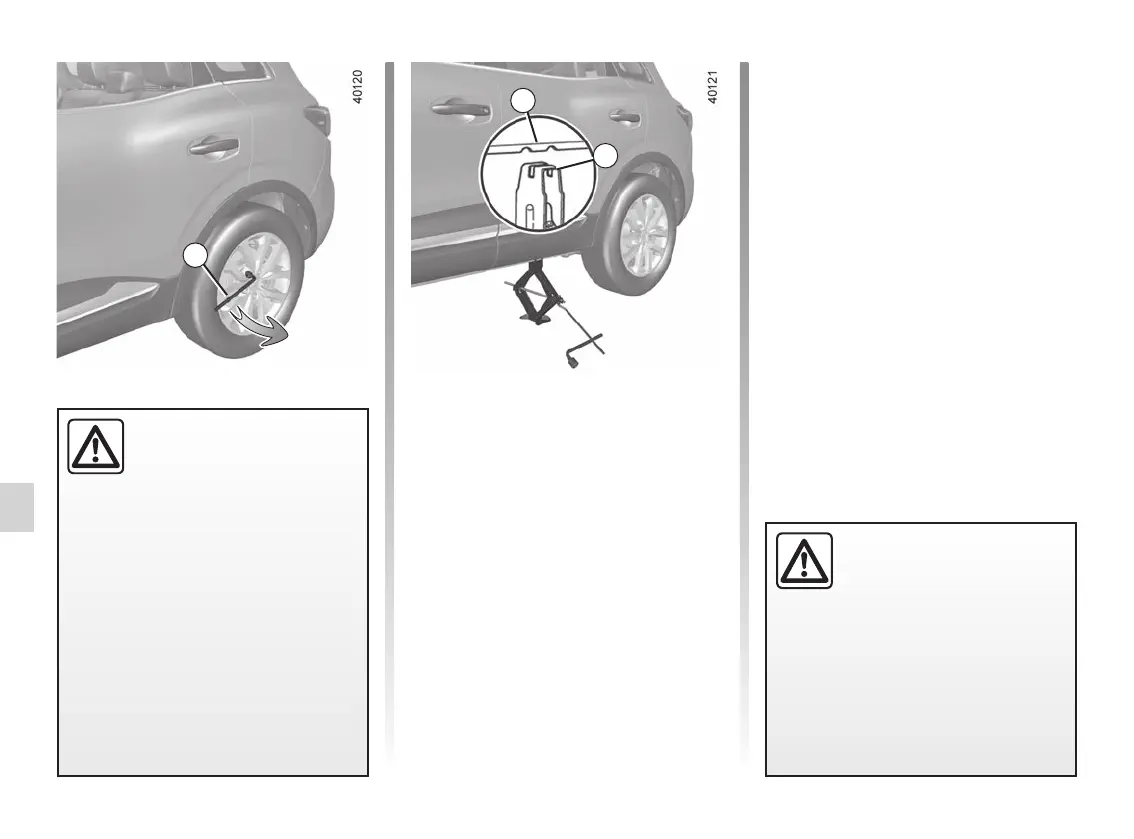 40120

40121