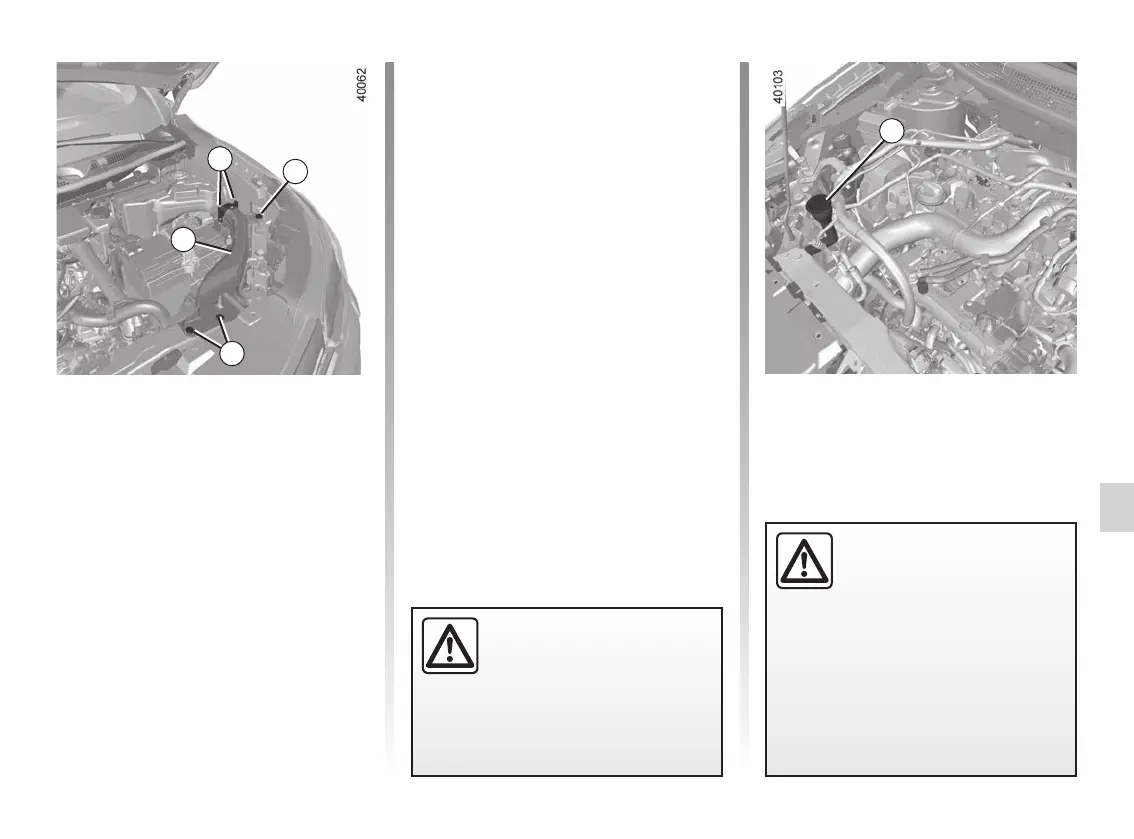 40062

40103