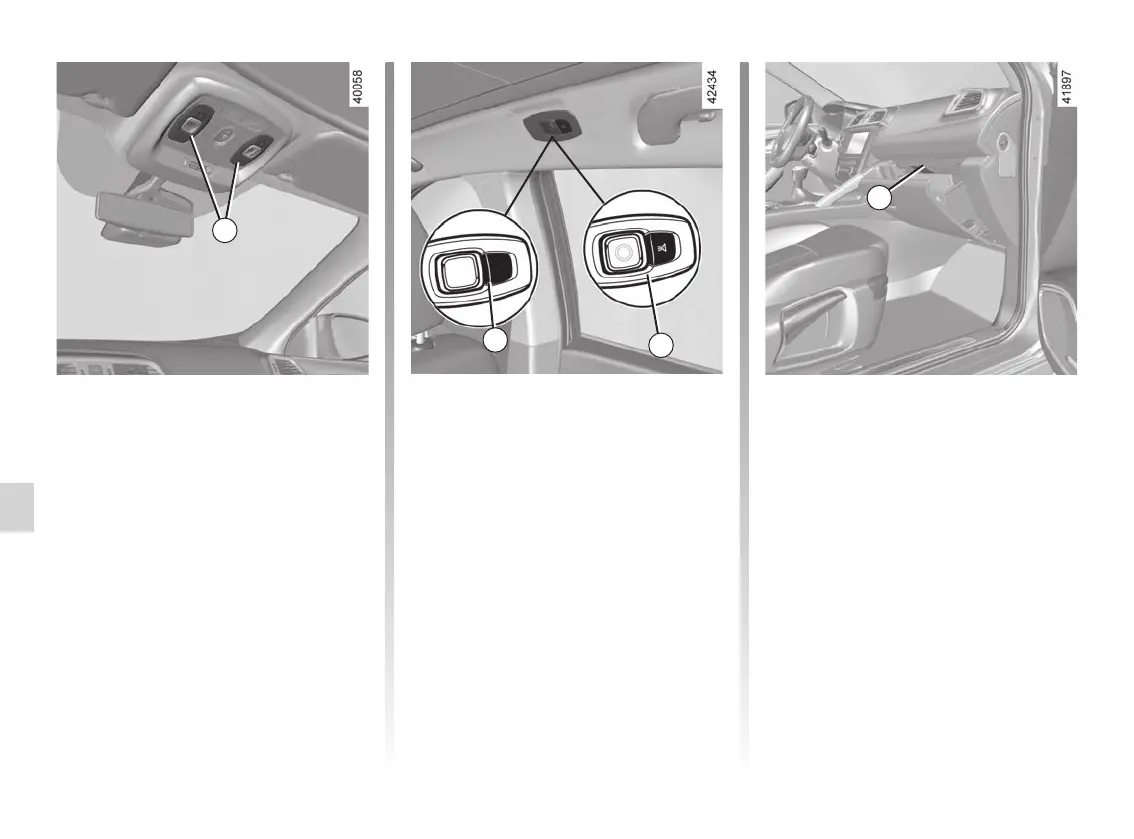 40058

42434

41897