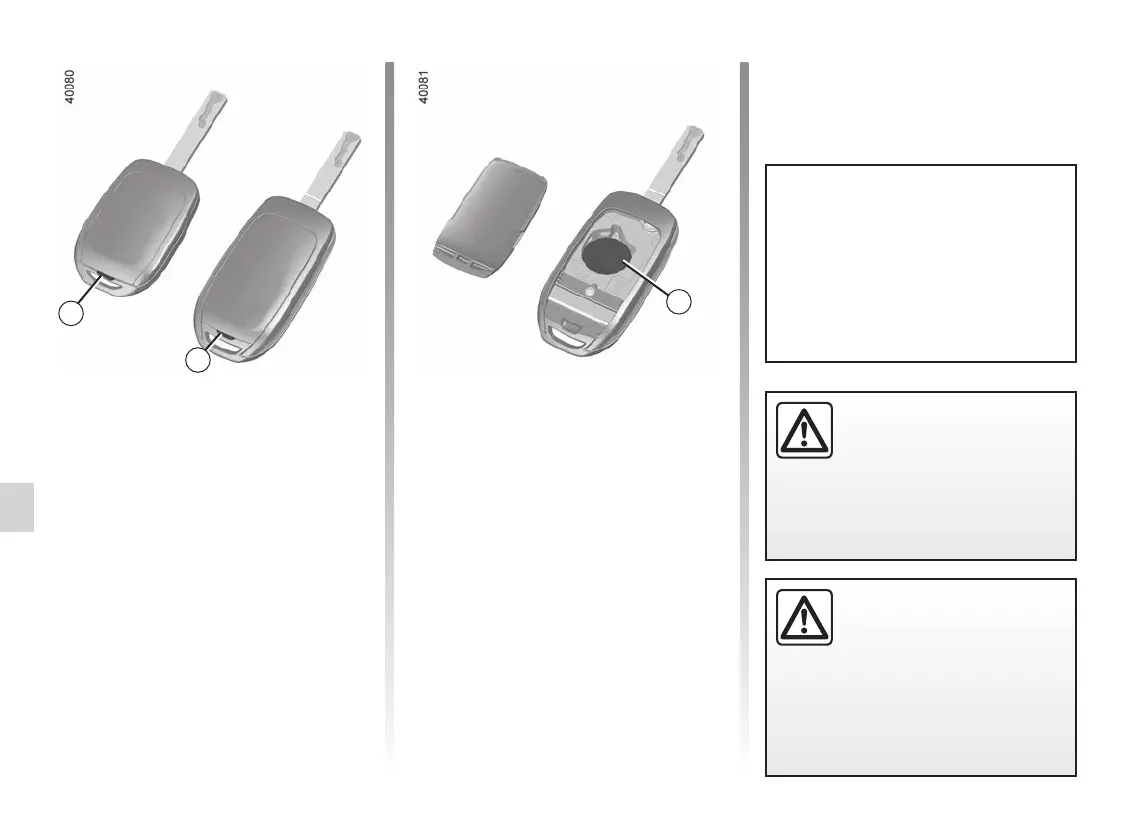 40080

40081