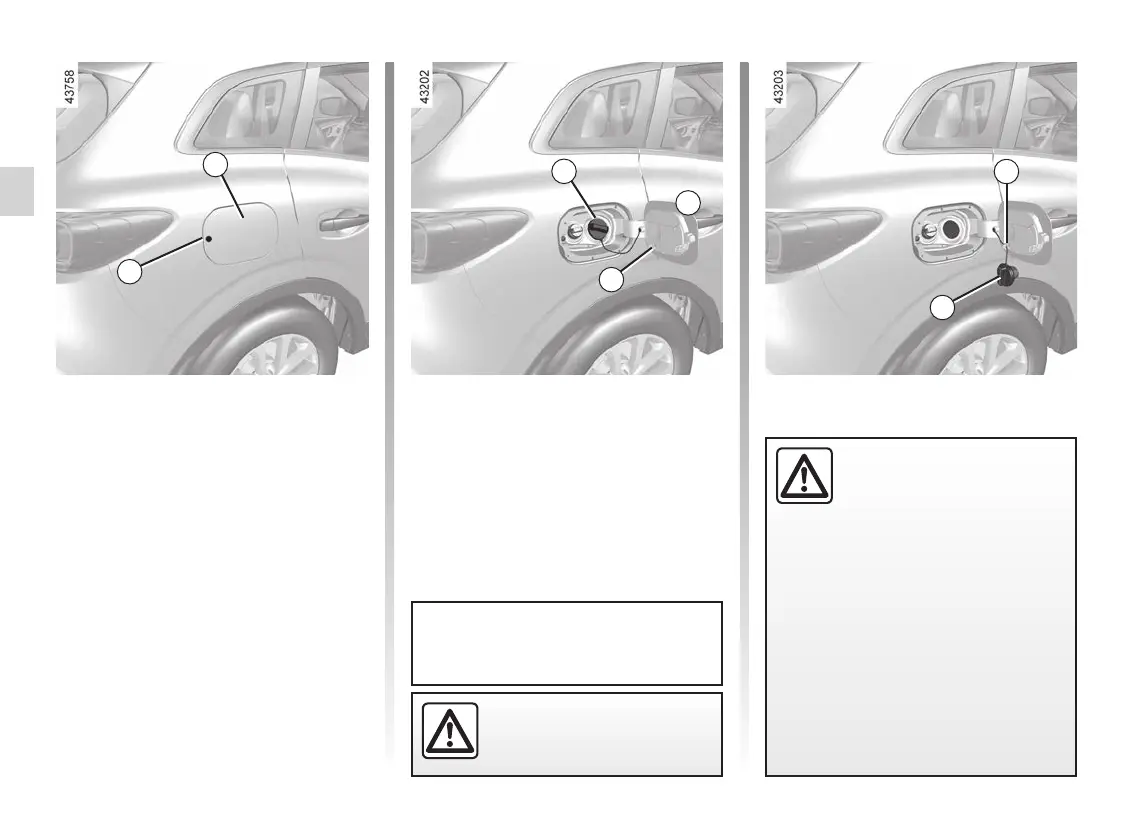 43758

43202

43203