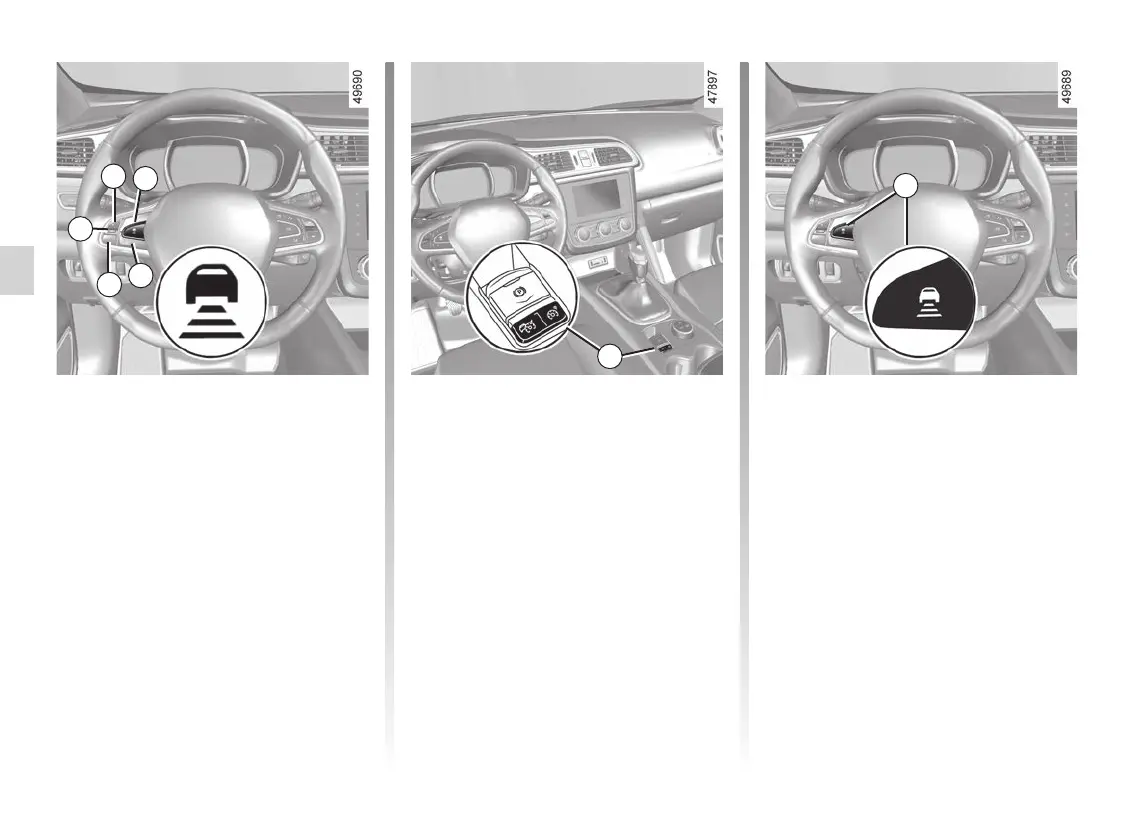 49690

47897

49689