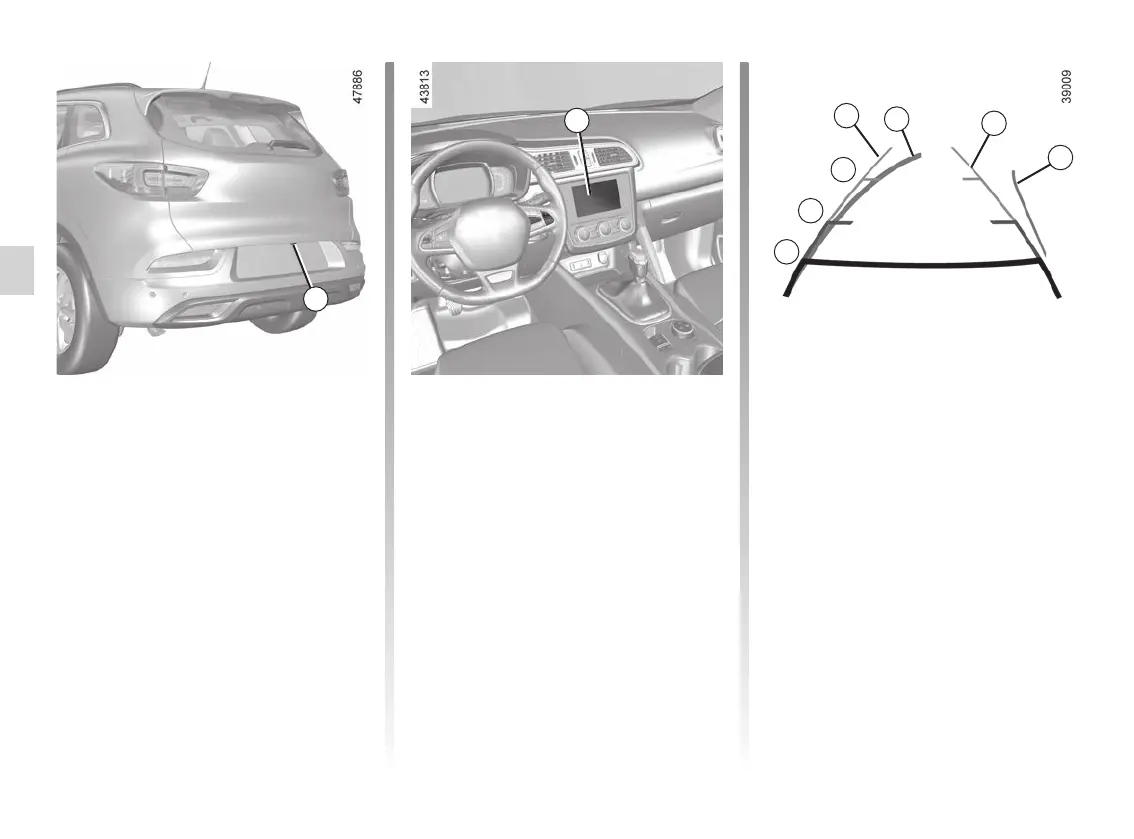 47886

43813

39009