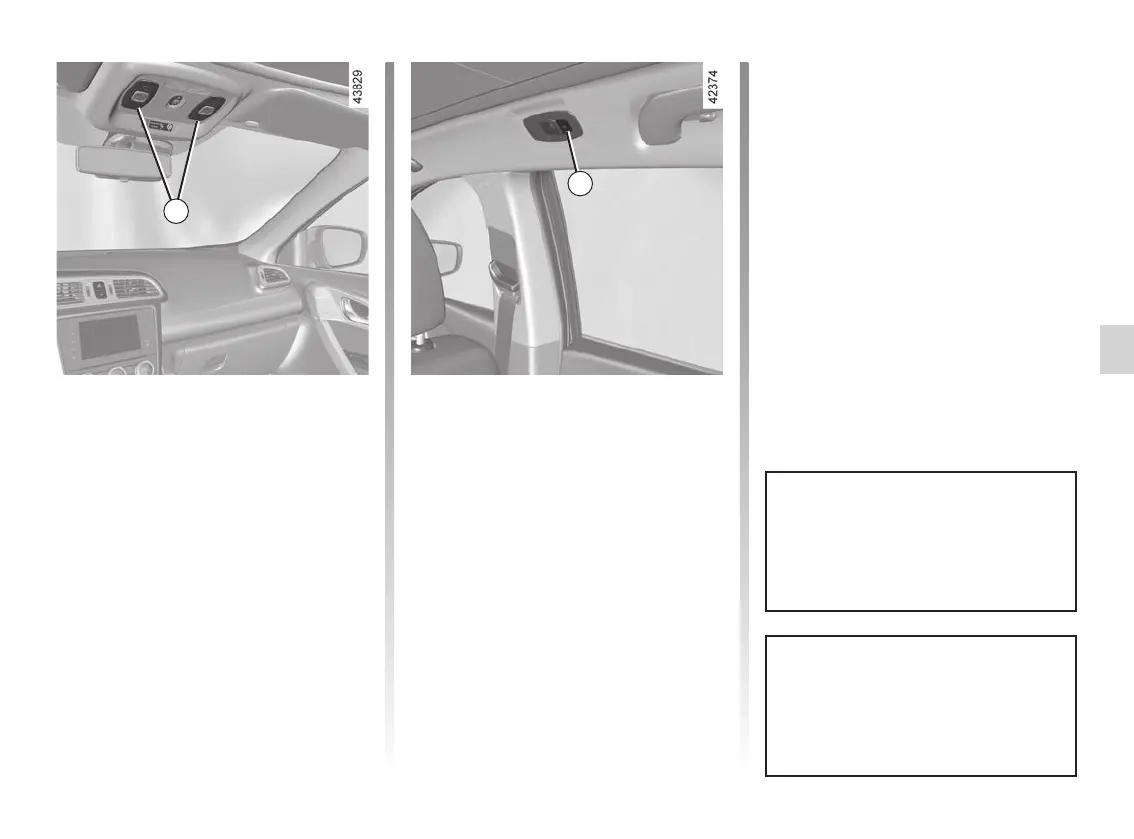 43829

42374