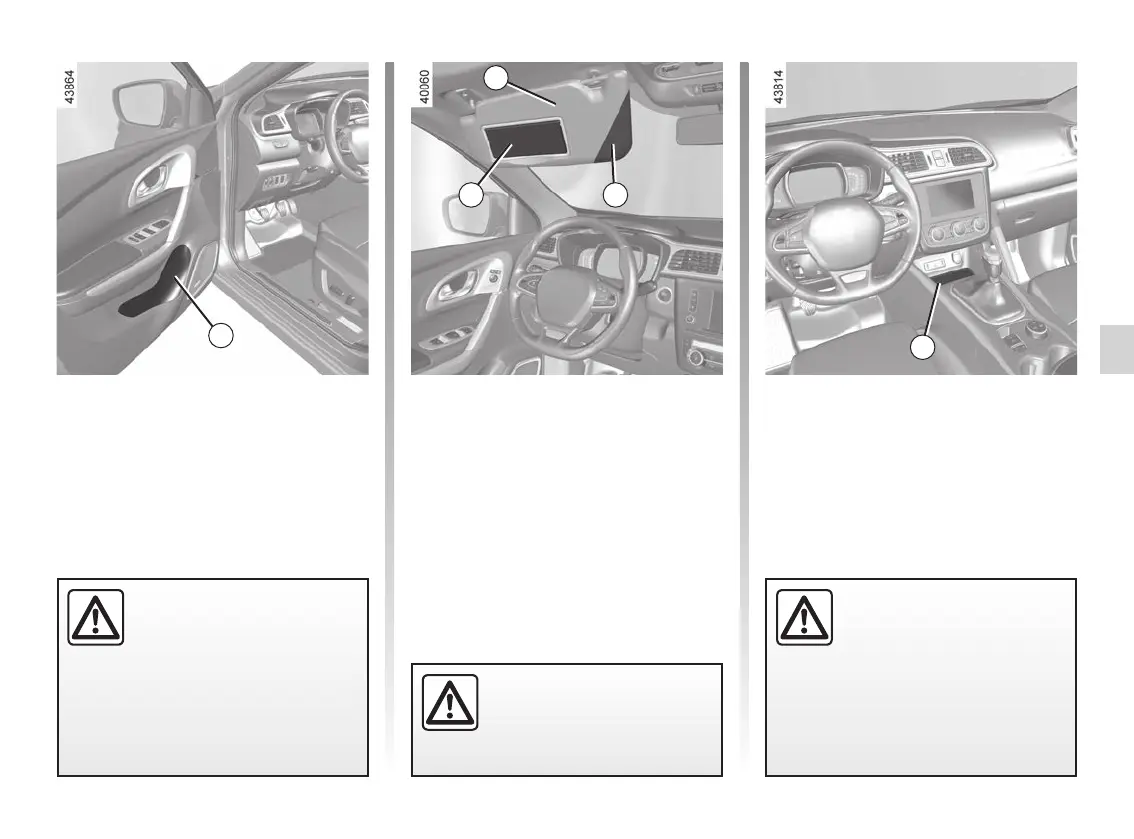 43864

40060

43814