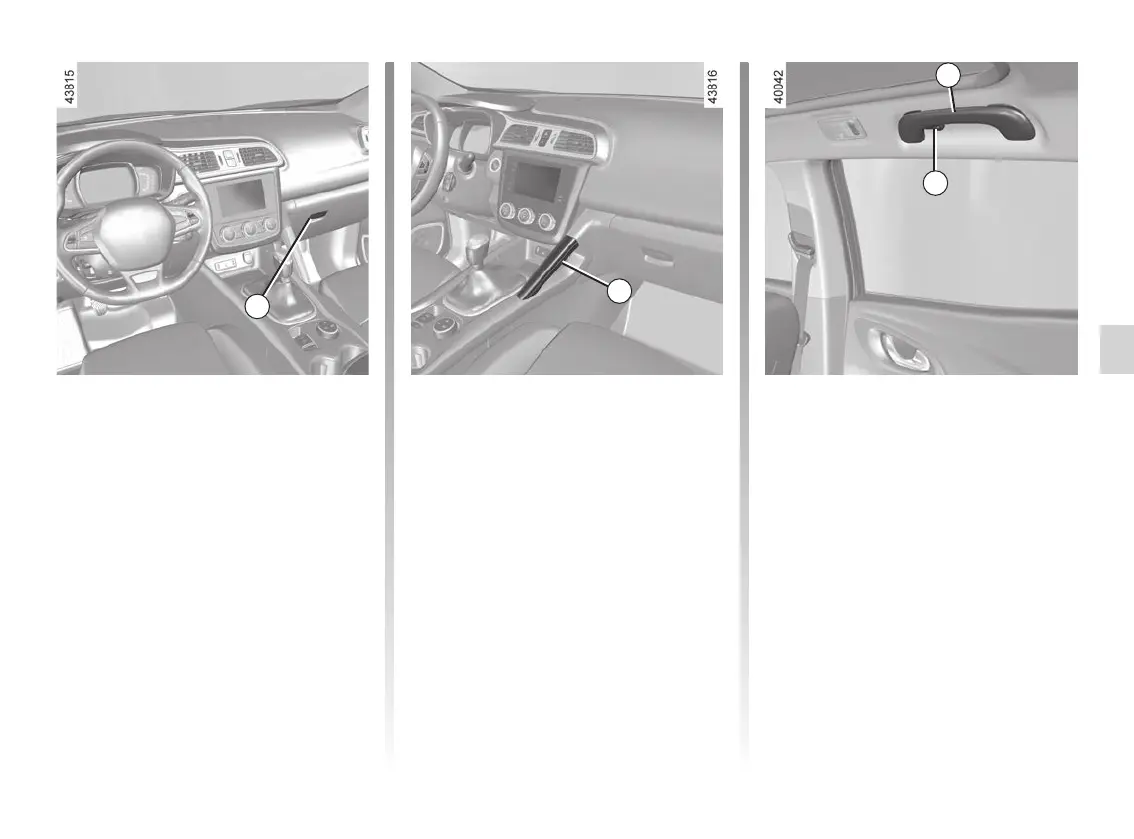 43815

43816

40042