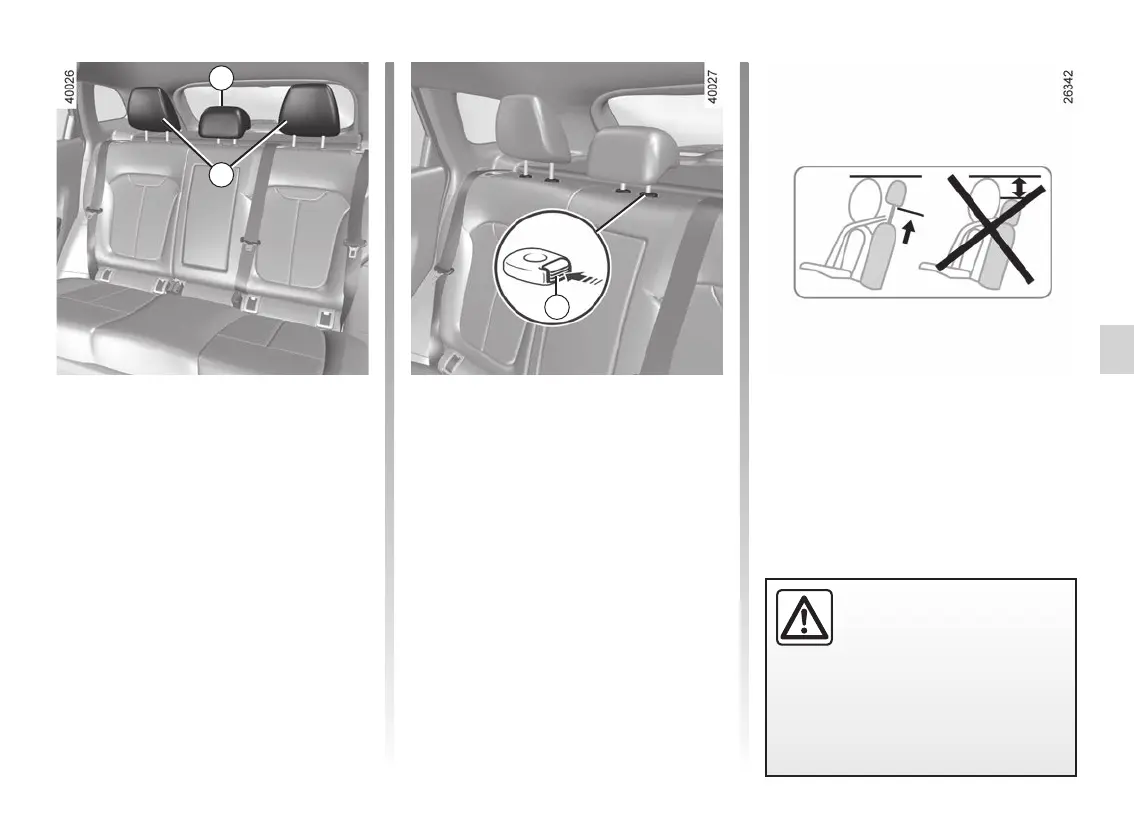 40026

40027

26342