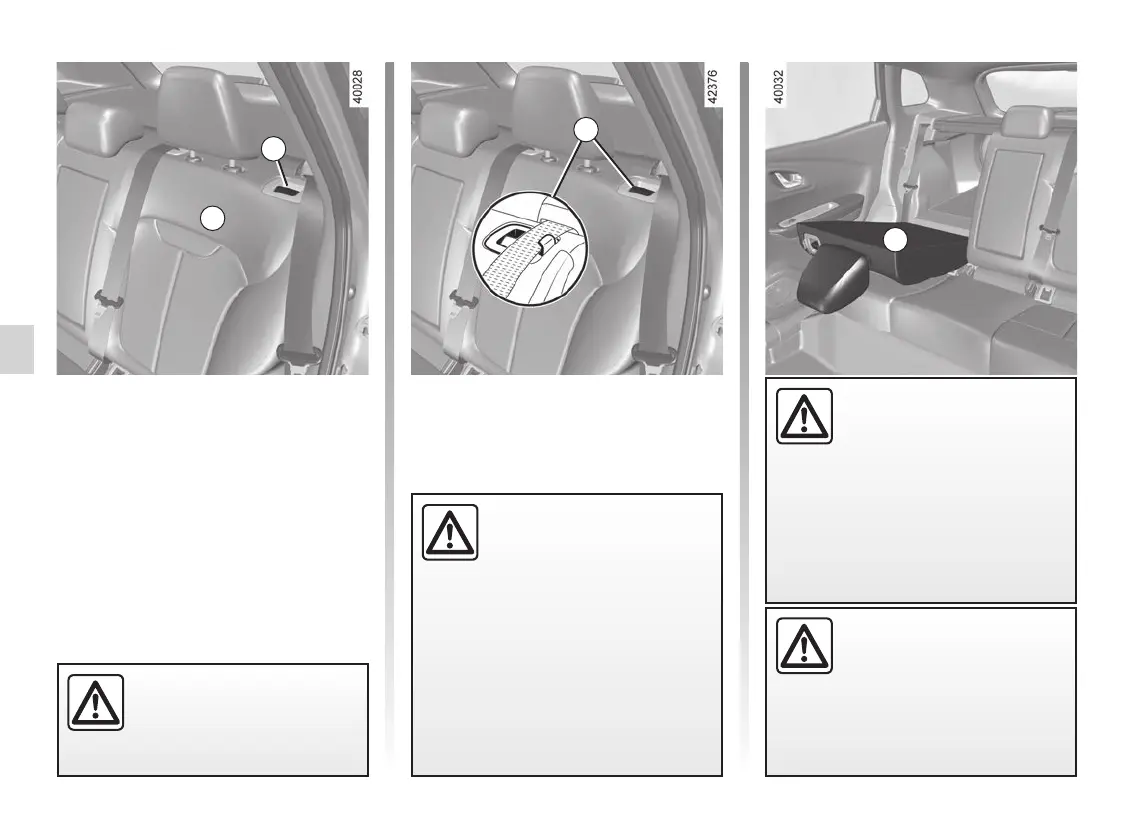 40028

42376

40032