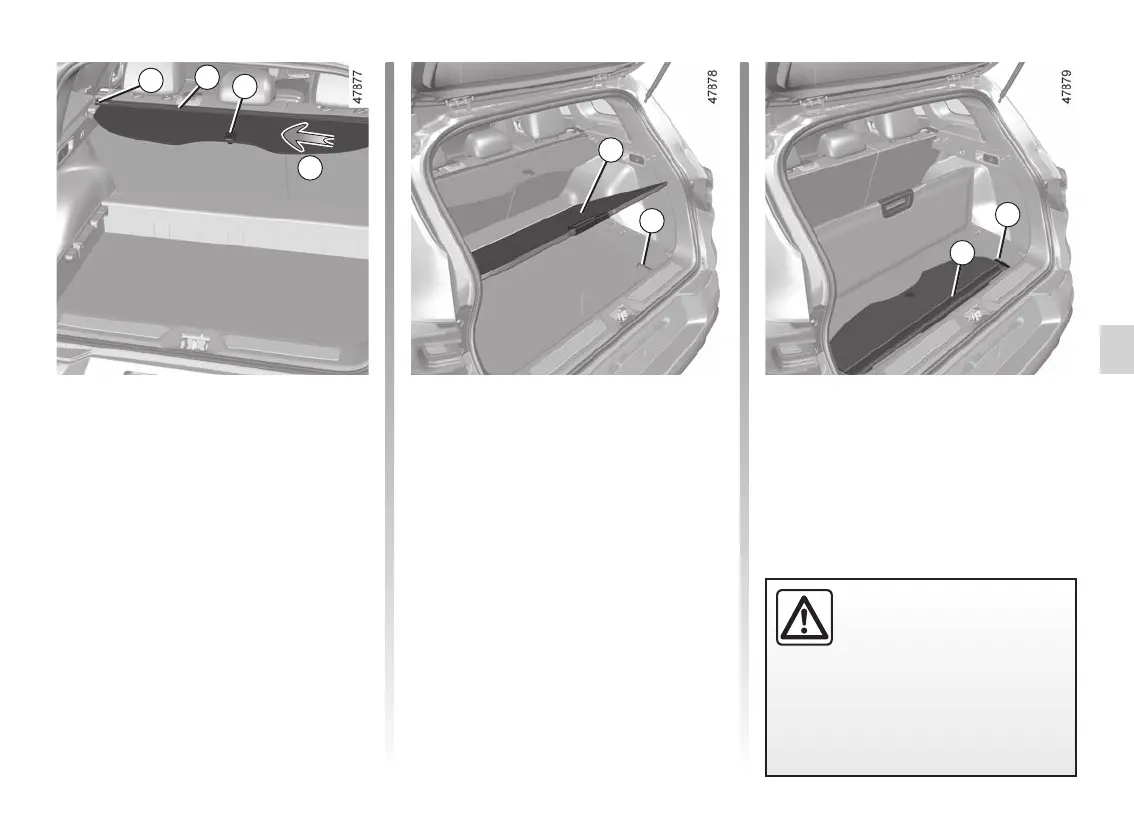 47877

47878

47879