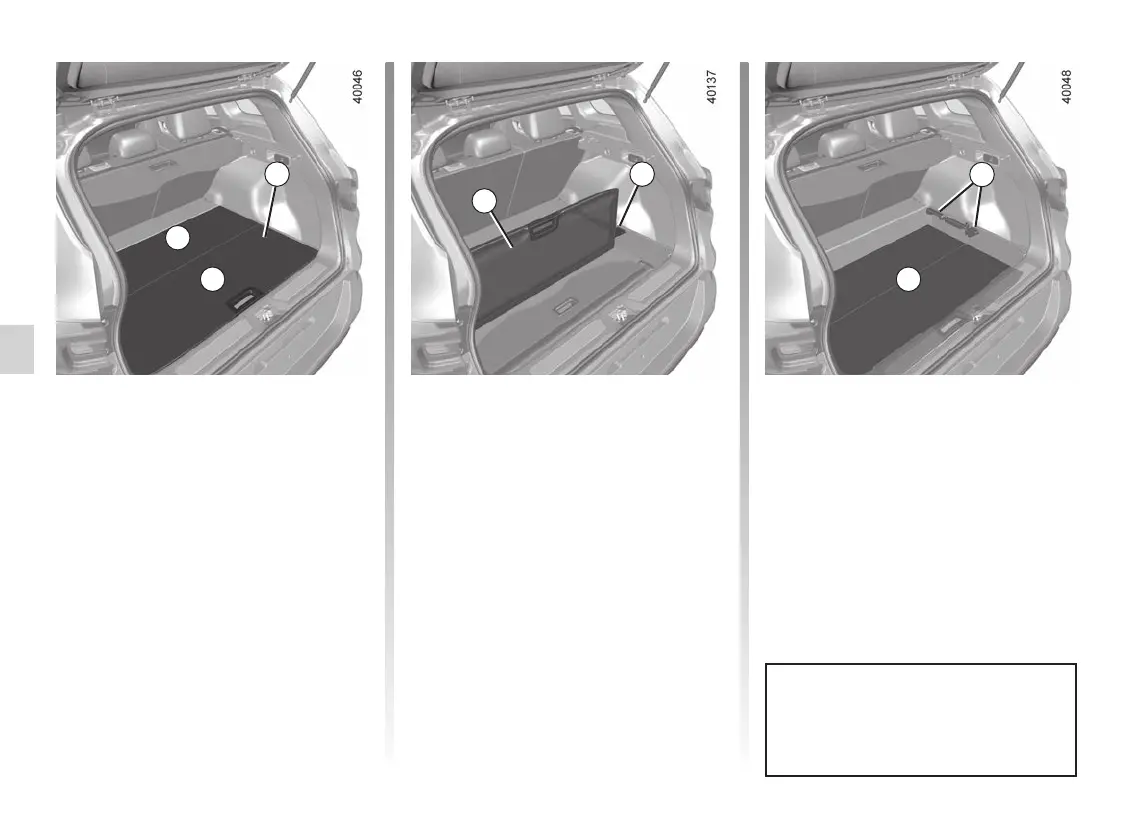 40046

40137

40048