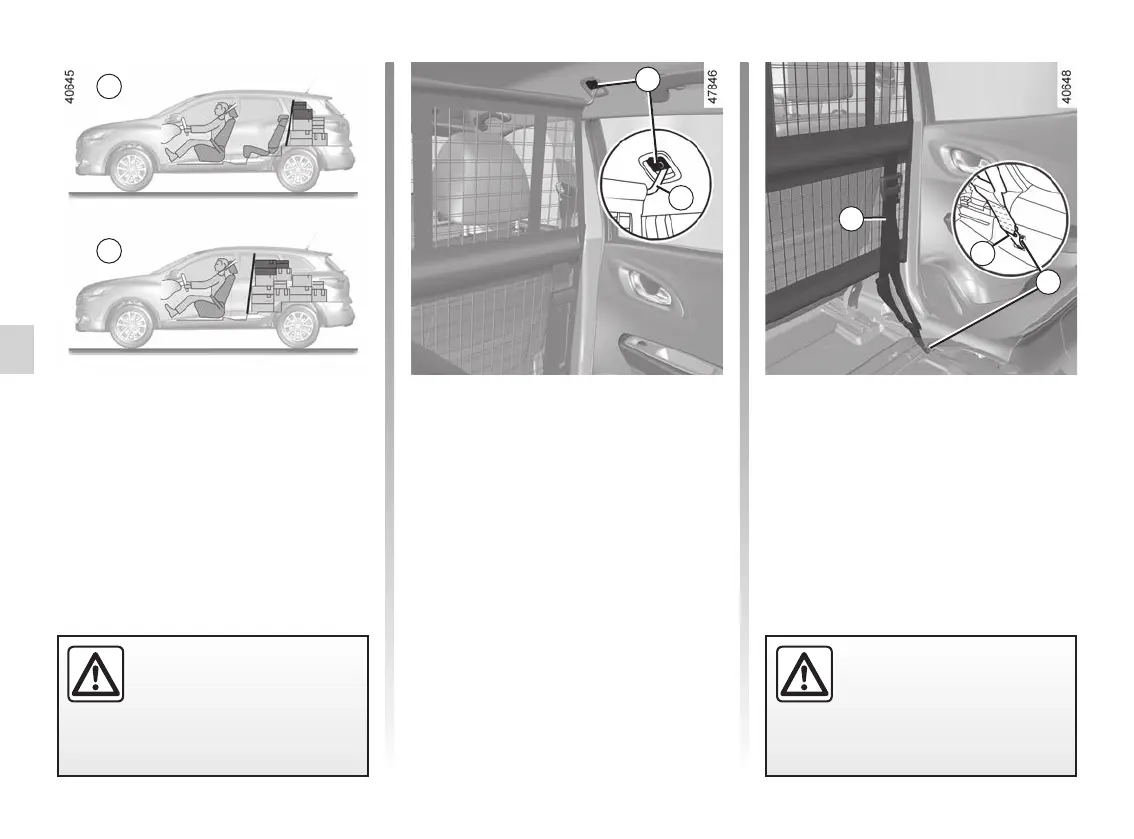 40645

47846

40648