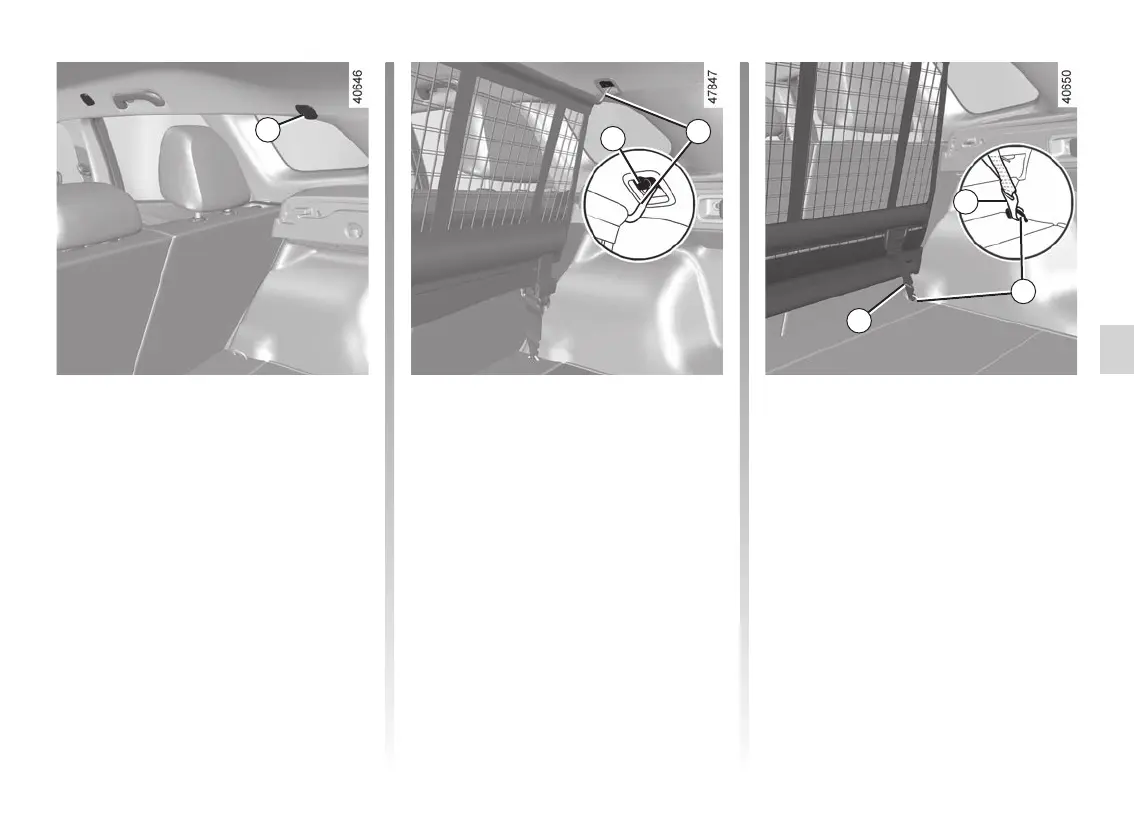 40646

47847

40650