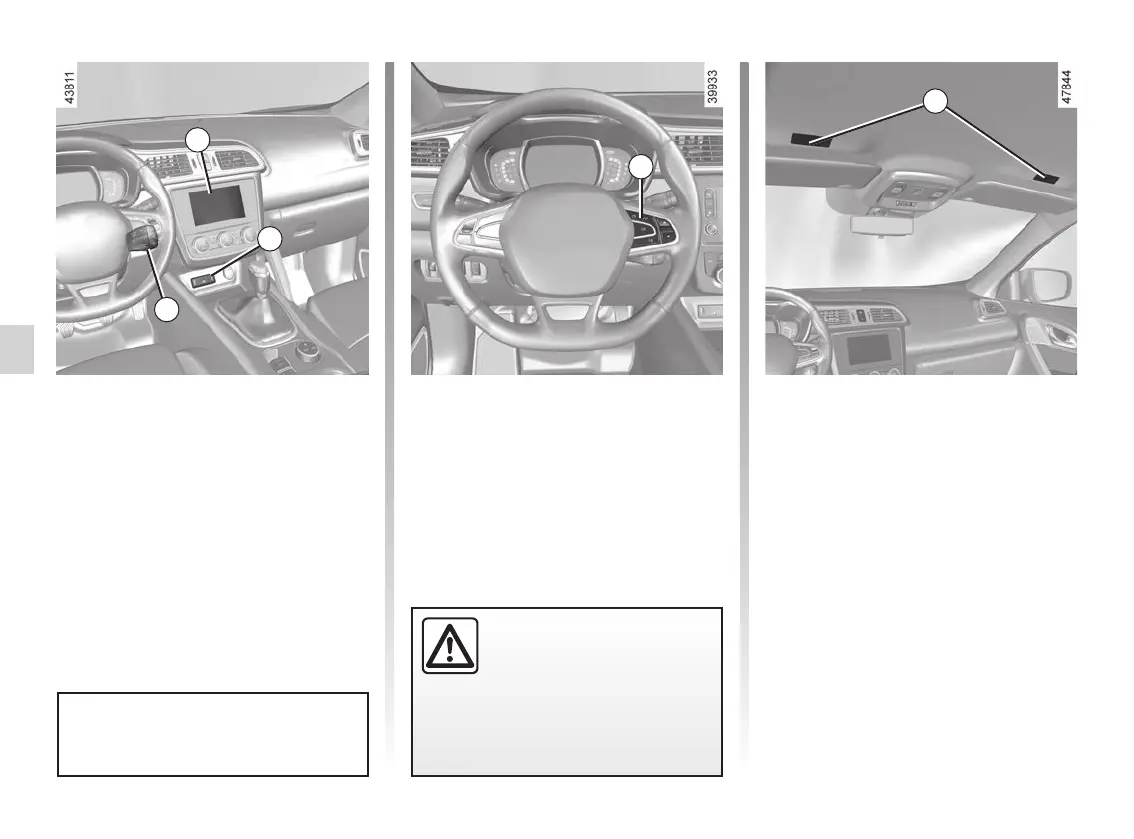 43811

39933

47844