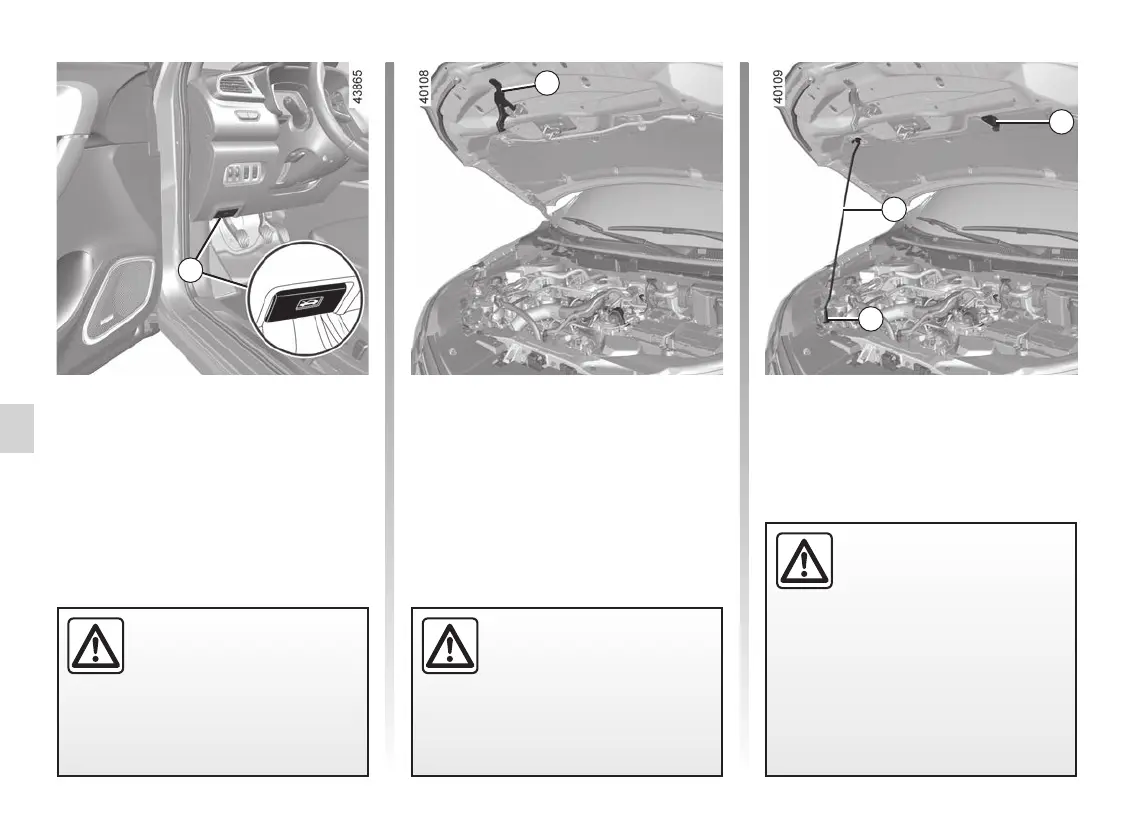 43865

40108

40109