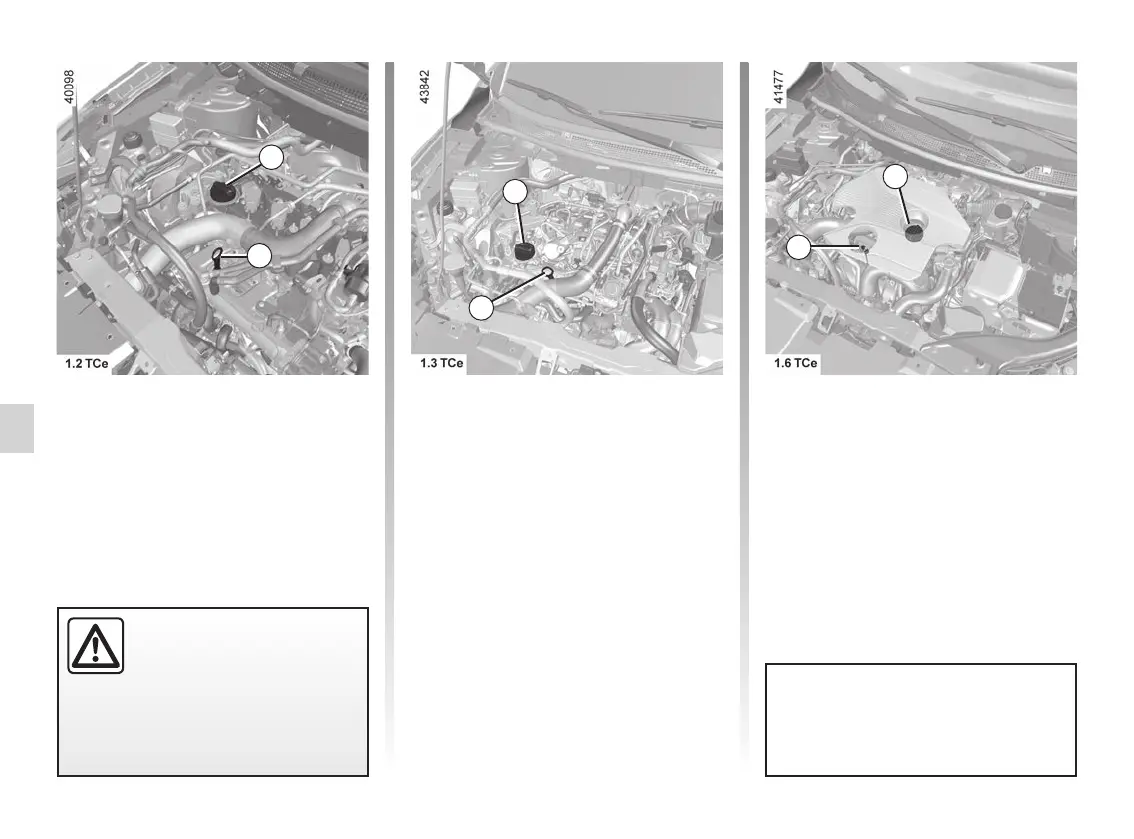 40098

1.2 TCe

43842

1.3 TCe

41477

1.6 TCe