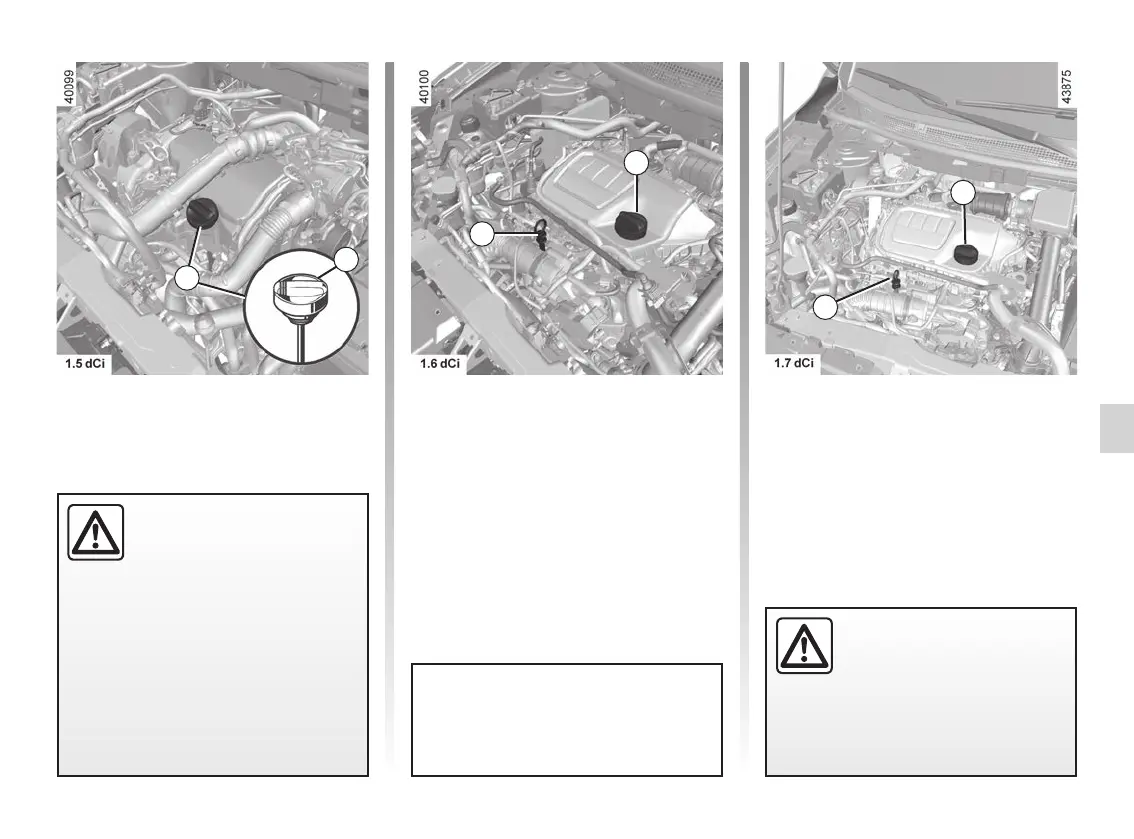 40099

1.5 dCi

40100

1.6 dCi

43875

1.7 dCi