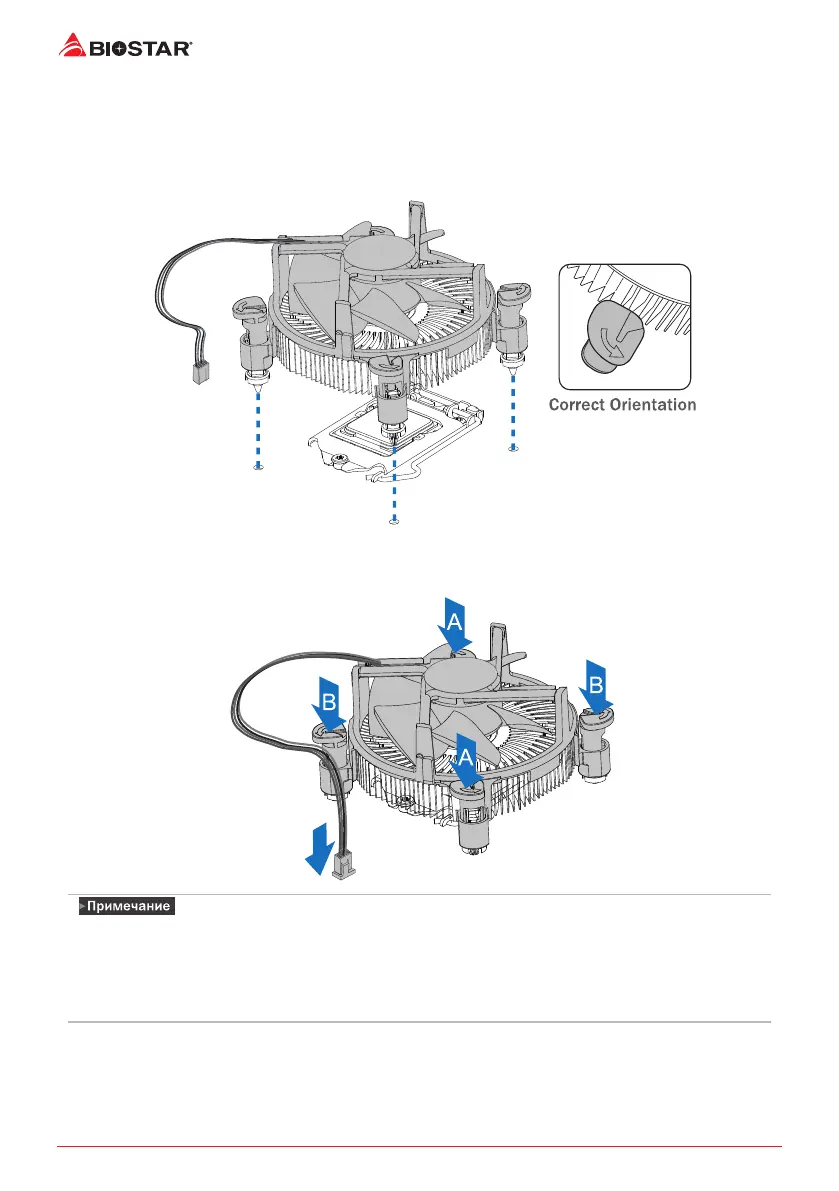 BIOSTAR

Correct Orientation

A

B

B

A

Примечание